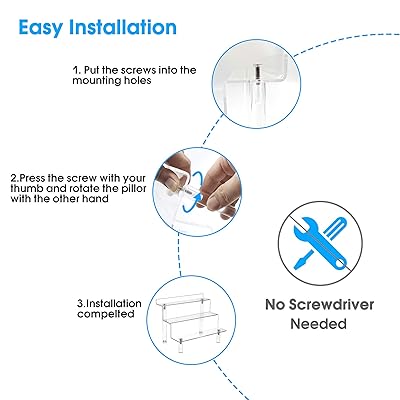 Easy Installation

1. Put the screws into the mounting holes

2.Press the screw with your thumb and rotate the pillor with the other hand

3.Installation compelted

No Screwdriver Needed