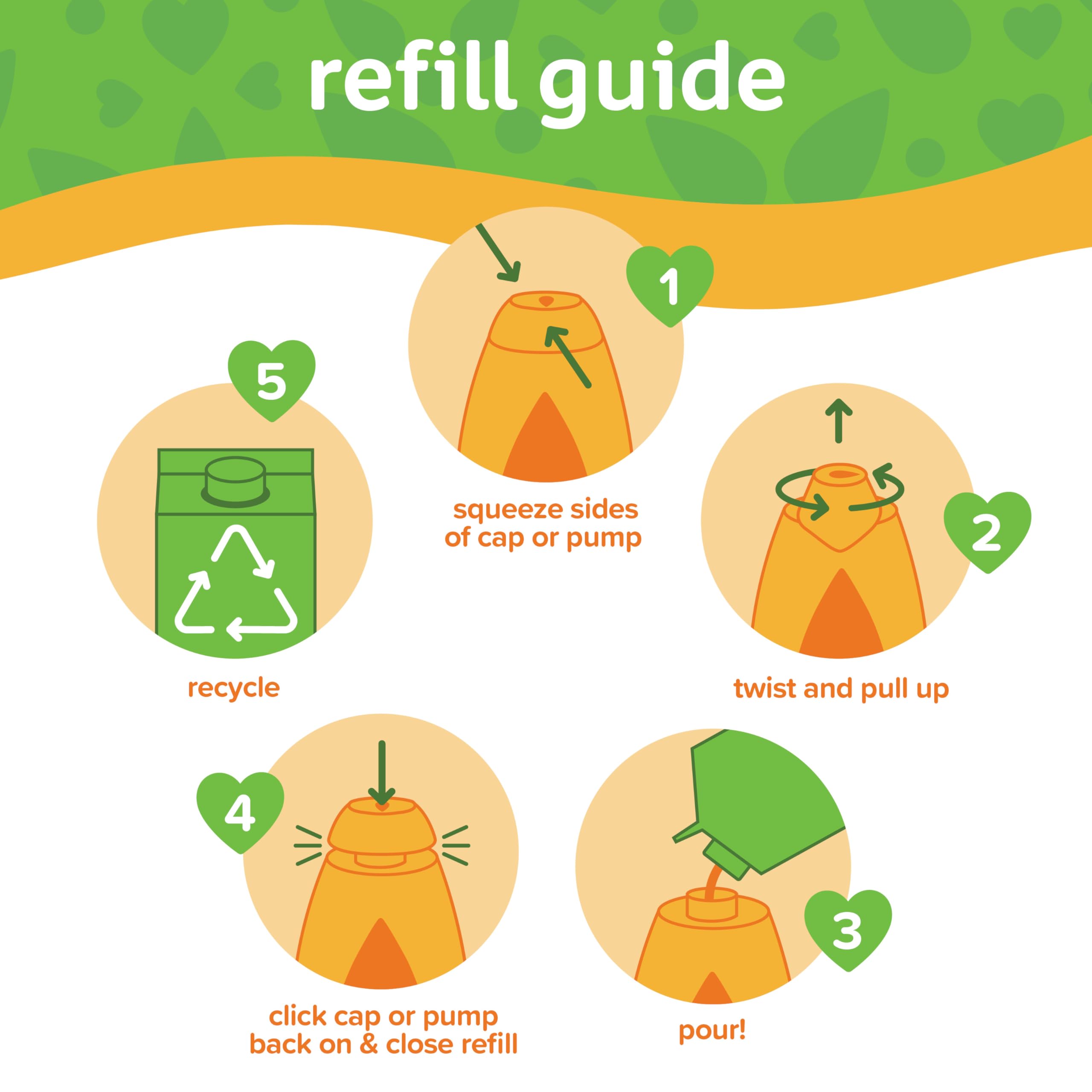 refill guide

1
squeeze sides of cap or pump

2
twist and pull up

3
pour!

4
click cap or pump back on & close refill

5
recycle