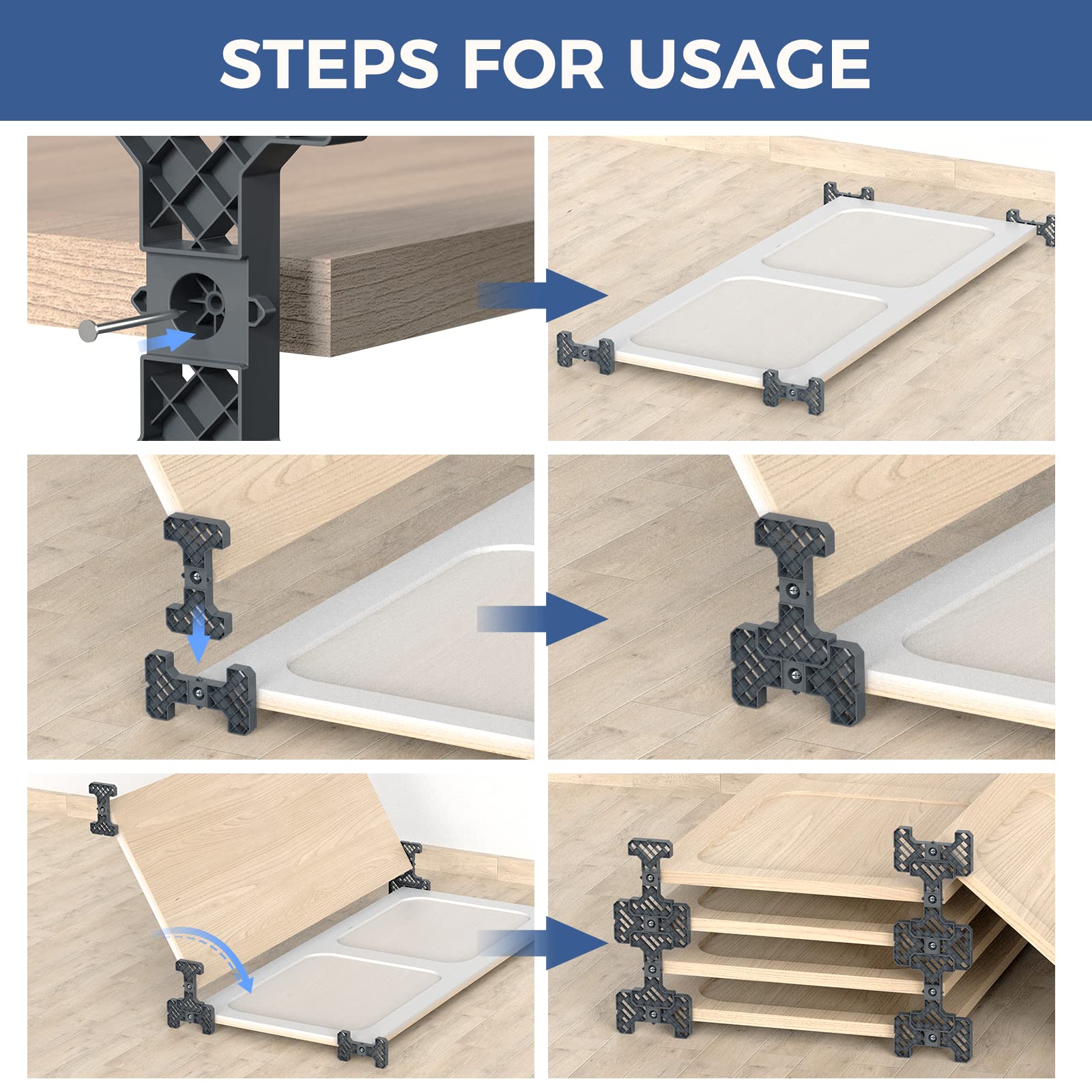 STEPS FOR USAGE