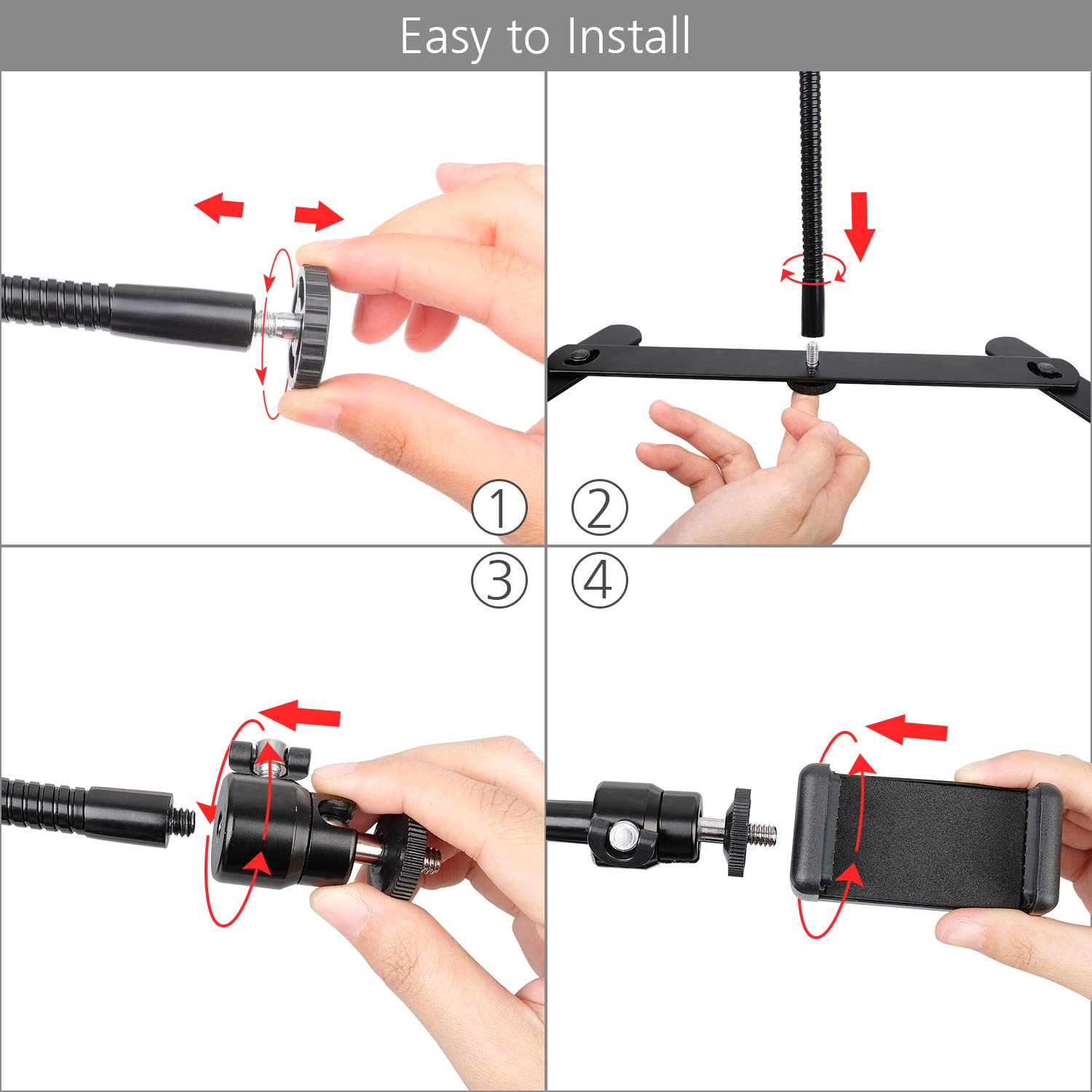 Easy to Install

①

②

③

④