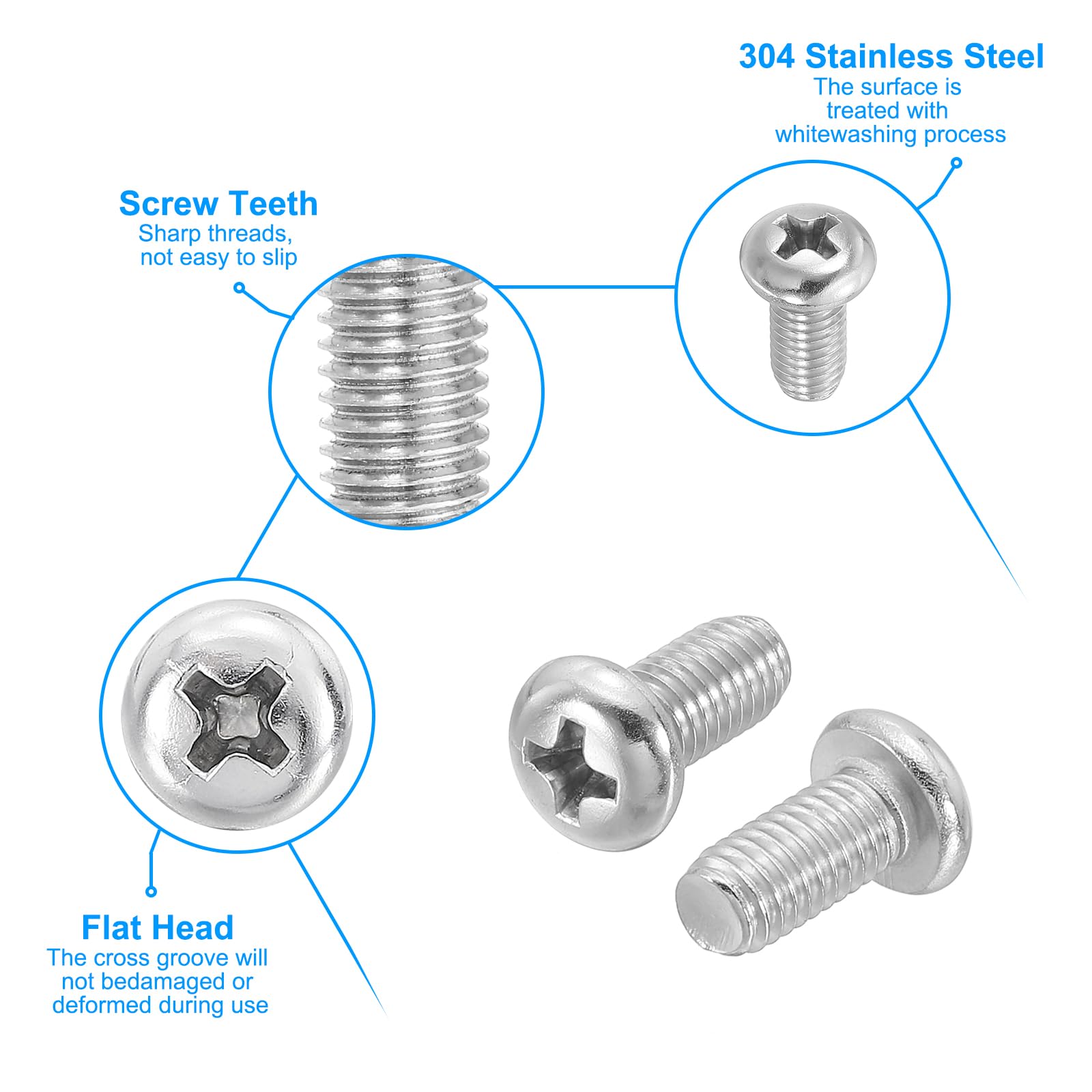 304 Stainless Steel
The surface is treated with whitewashing process

Screw Teeth
Sharp threads, not easy to slip

Flat Head
The cross groove will not bedamaged or deformed during use