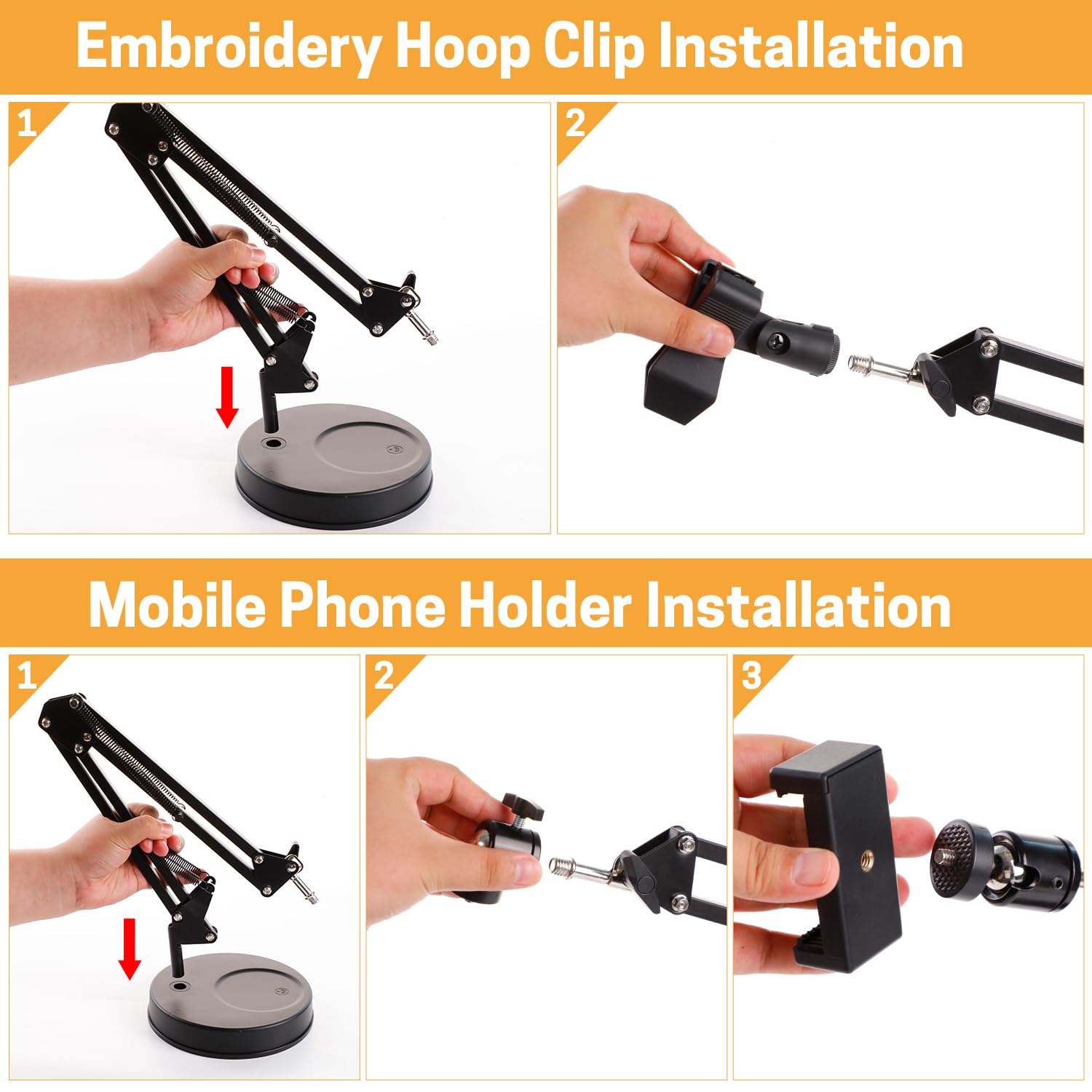 Embroidery Hoop Clip Installation

1

2

Mobile Phone Holder Installation

1

2

3