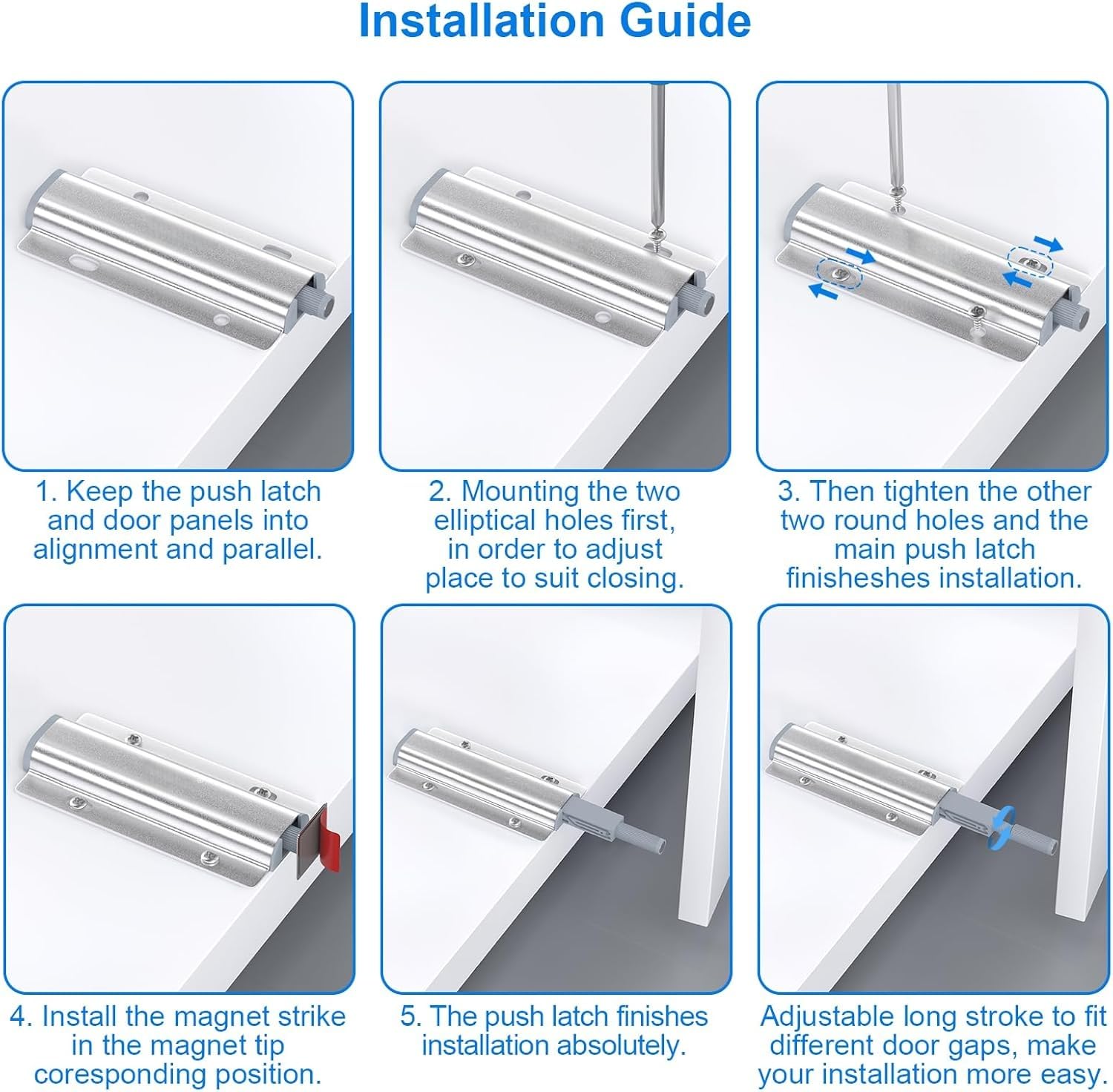 Installation Guide

1. Keep the push latch and door panels into alignment and parallel.

2. Mounting the two elliptical holes first, in order to adjust place to suit closing.

3. Then tighten the other two round holes and the main push latch finisheshes installation.

4. Install the magnet strike in the magnet tip coresponding position.

5. The push latch finishes installation absolutely.

Adjustable long stroke to fit different door gaps, make your installation more easy.