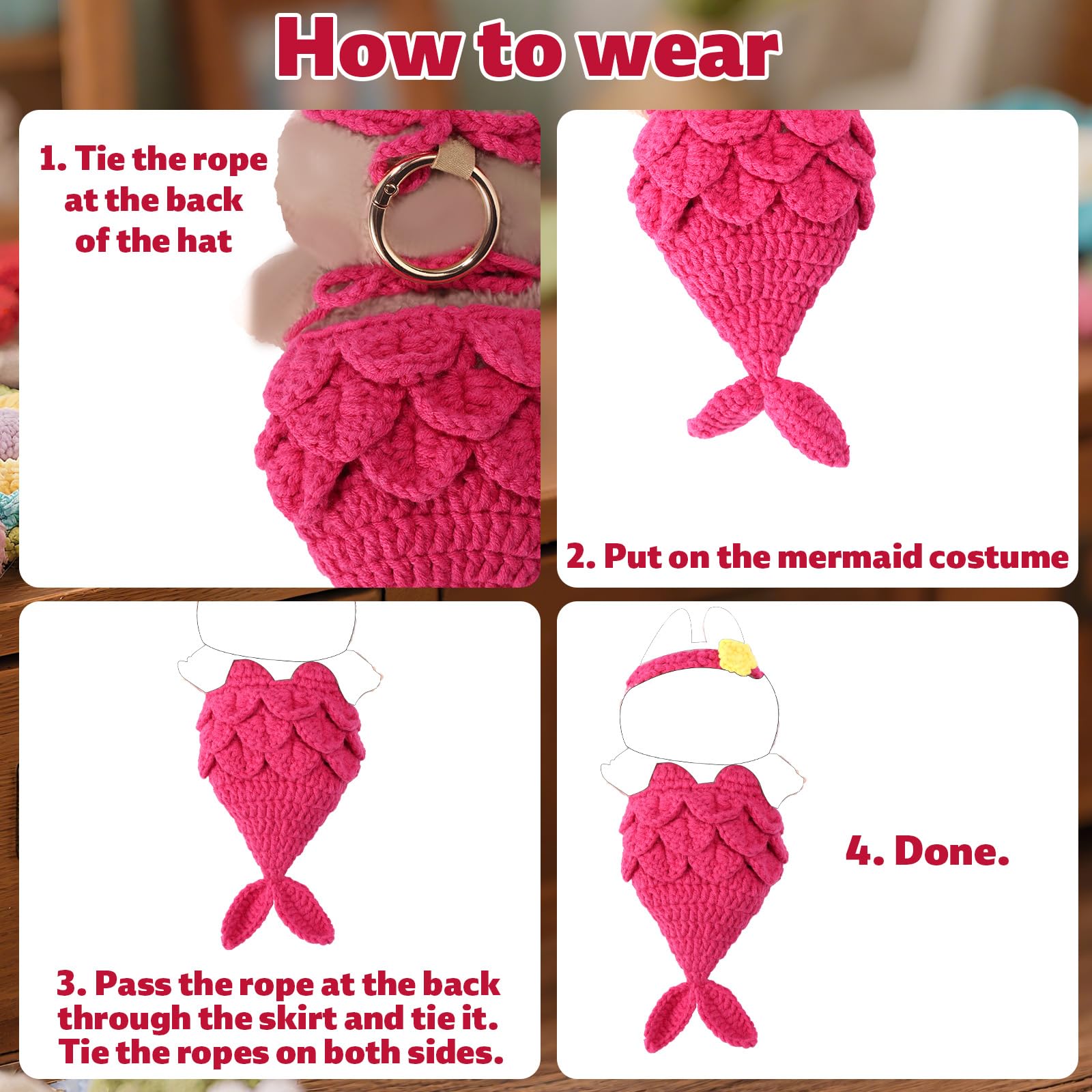 How to wear

1. Tie the rope at the back of the hat

2. Put on the mermaid costume

3. Pass the rope at the back through the skirt and tie it. Tie the ropes on both sides.

4. Done.