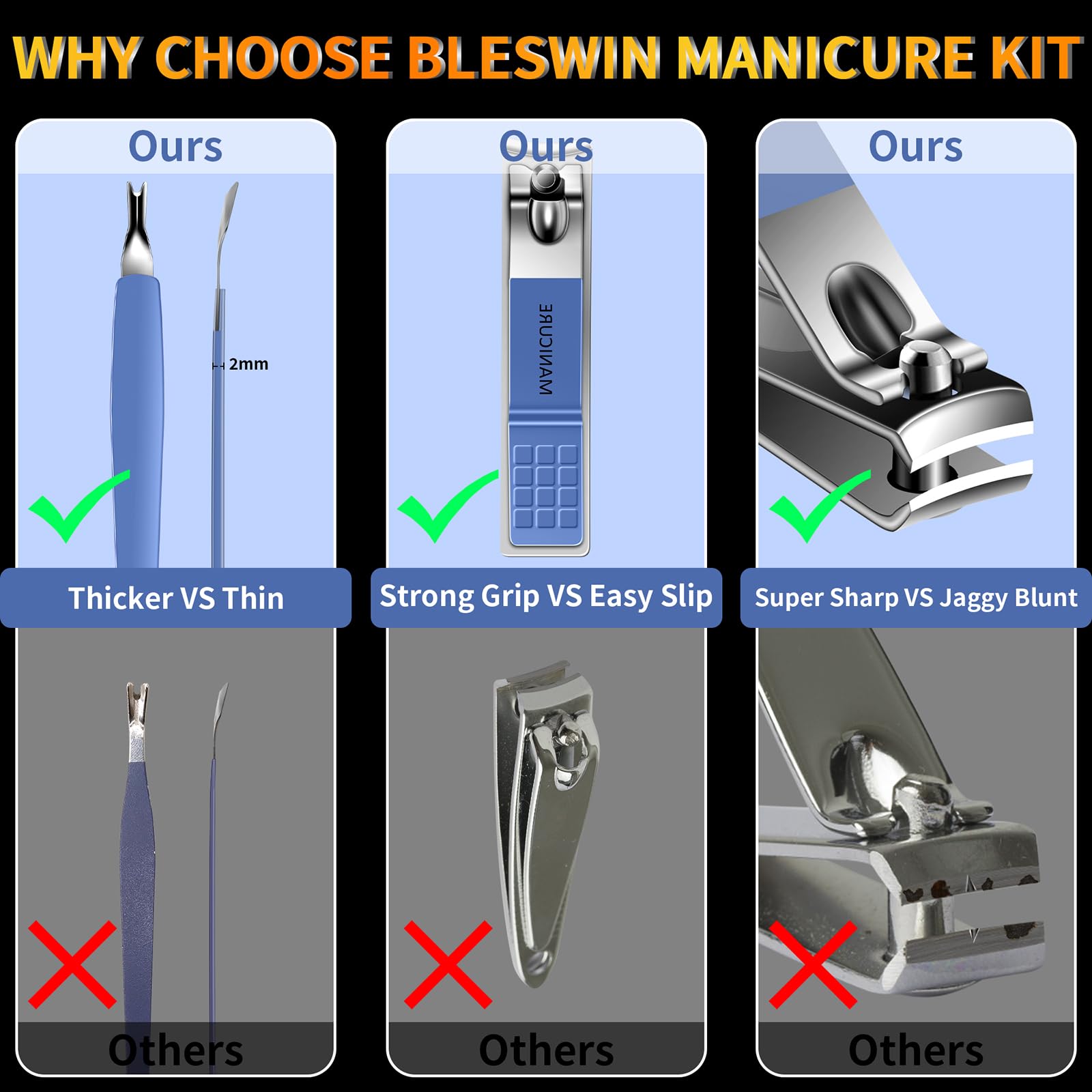 WHY CHOOSE BLESWIN MANICURE KIT

Ours

2mm

Thicker VS Thin

Others

Ours

MANICURE

Strong Grip VS Easy Slip

Others

Ours

Super Sharp VS Jaggy Blunt

Others