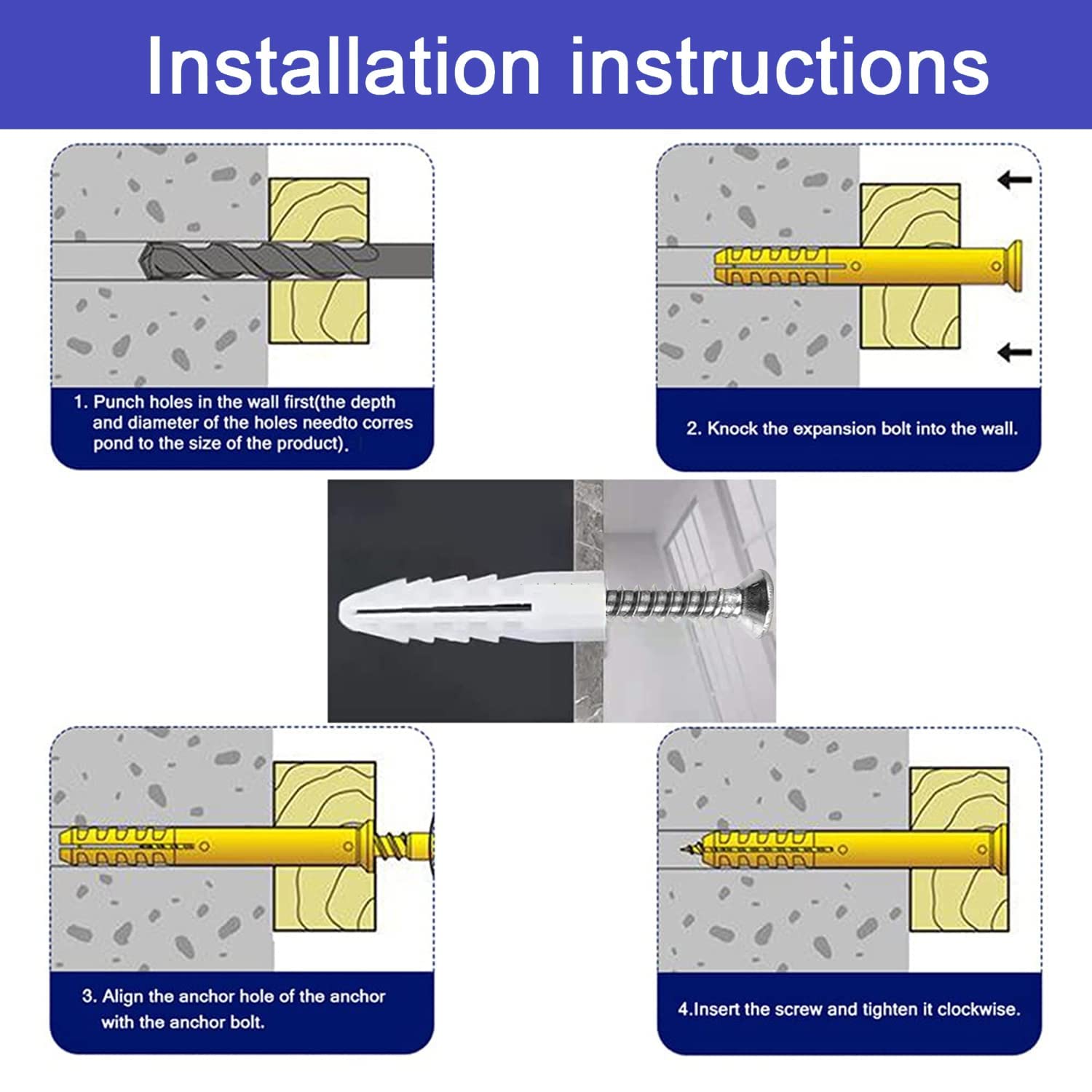 Installation instructions

1. Punch holes in the wall first(the depth and diameter of the holes needto corres pond to the size of the product).

2. Knock the expansion bolt into the wall.

3. Align the anchor hole of the anchor with the anchor bolt.

4.Insert the screw and tighten it clockwise.