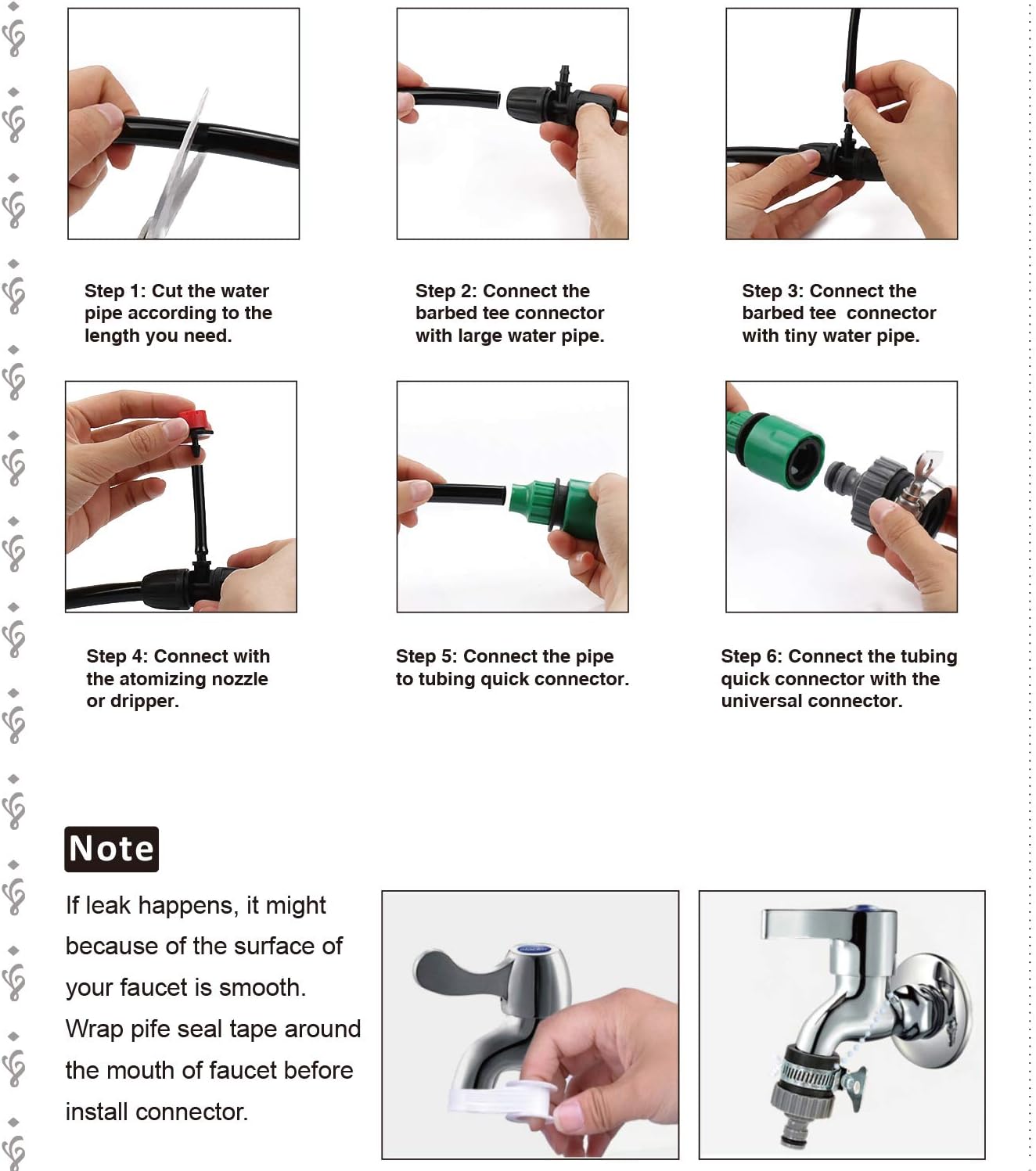 Step 1: Cut the water pipe according to the length you need.

Step 2: Connect the barbed tee connector with large water pipe.

Step 3: Connect the barbed tee connector with tiny water pipe.

Step 4: Connect with the atomizing nozzle or dripper.

Step 5: Connect the pipe to tubing quick connector.

Step 6: Connect the tubing quick connector with the universal connector.

Note

If leak happens, it might because of the surface of your faucet is smooth. Wrap pife seal tape around the mouth of faucet before install connector.