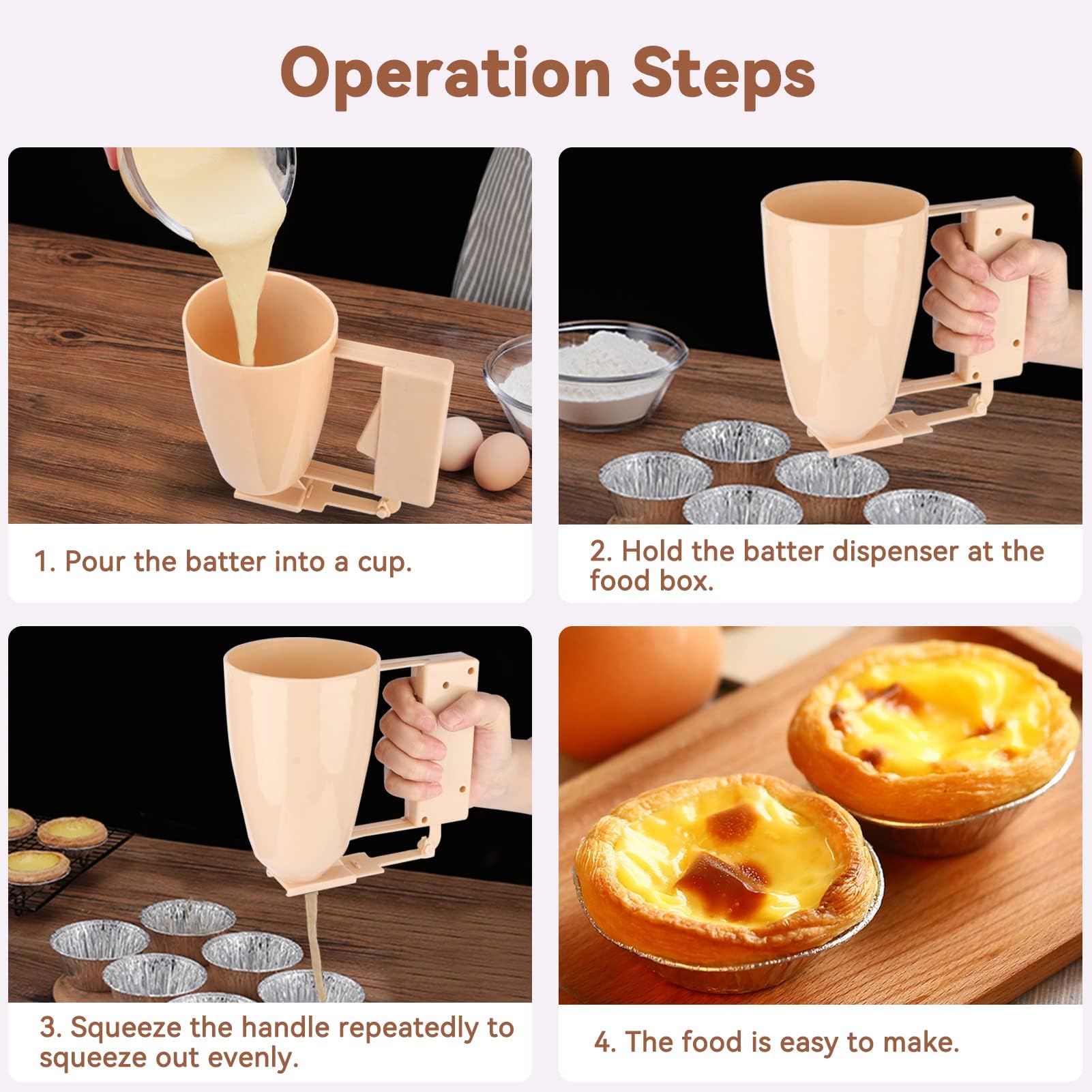 Operation Steps

1. Pour the batter into a cup.

2. Hold the batter dispenser at the food box.

3. Squeeze the handle repeatedly to squeeze out evenly.

4. The food is easy to make.