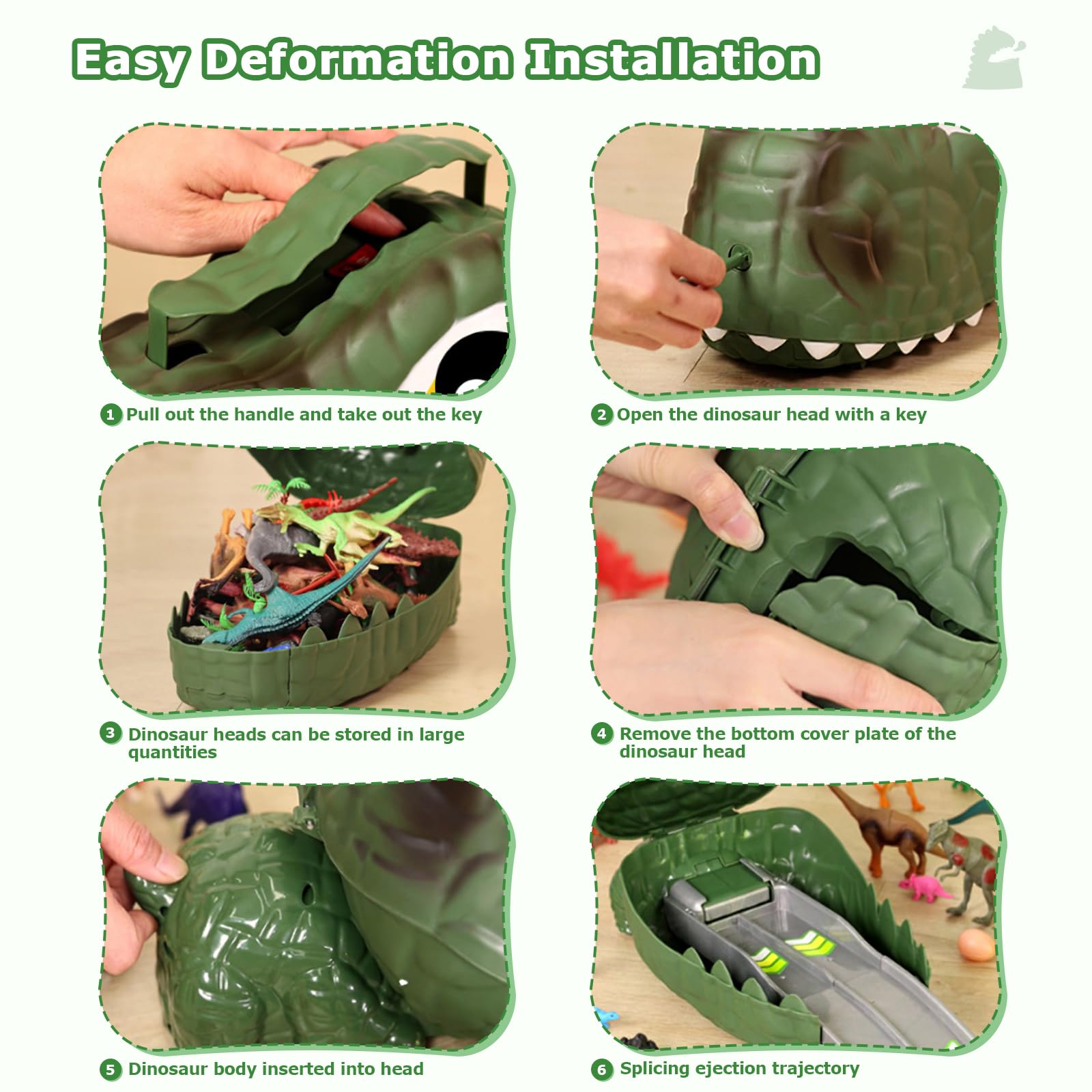 Easy Deformation Installation

1 Pull out the handle and take out the key

2 Open the dinosaur head with a key

3 Dinosaur heads can be stored in large quantities

4 Remove the bottom cover plate of the dinosaur head

5 Dinosaur body inserted into head

6 Splicing ejection trajectory