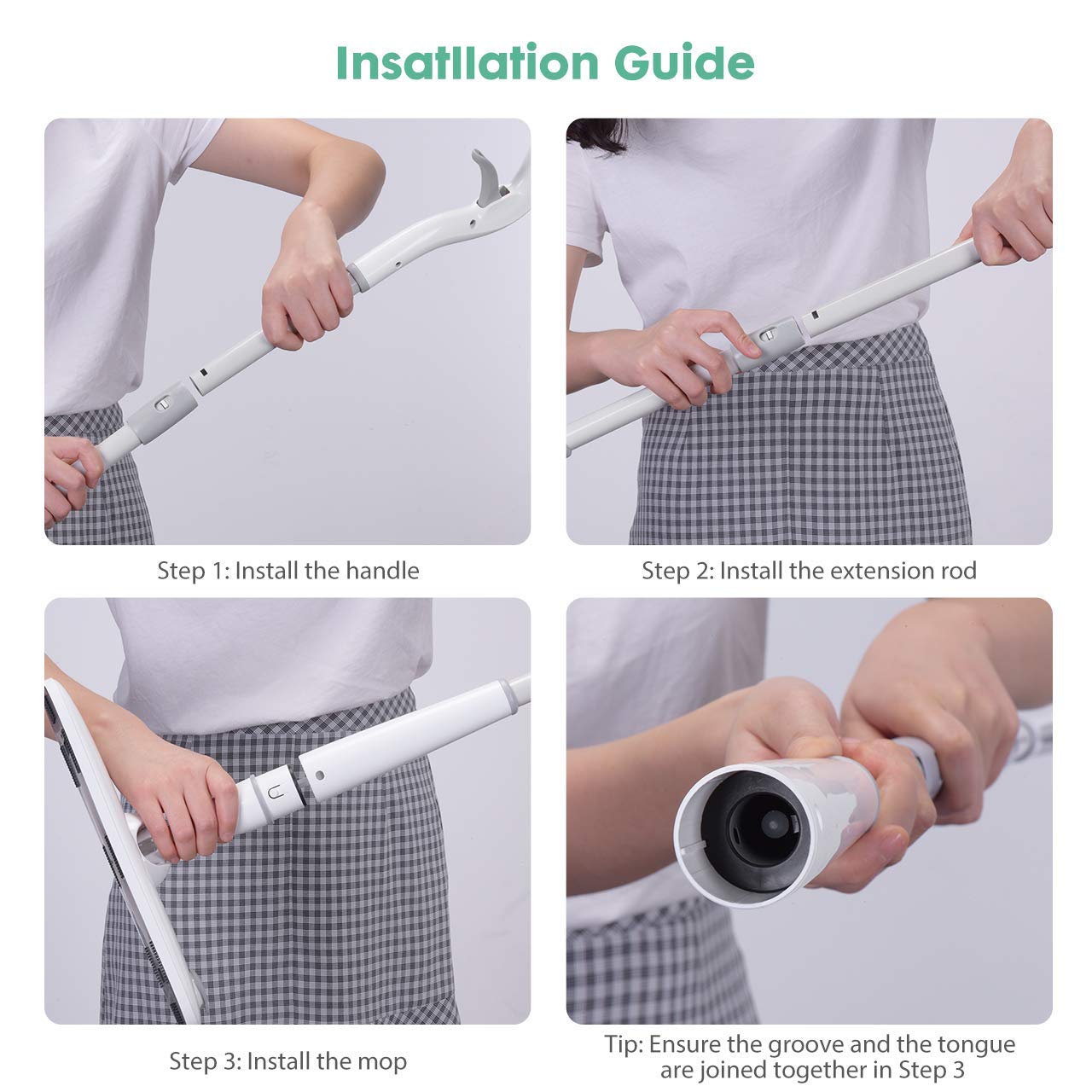 Insatllation Guide

Step 1: Install the handle

Step 2: Install the extension rod

Step 3: Install the mop

Tip: Ensure the groove and the tongue are joined together in Step 3