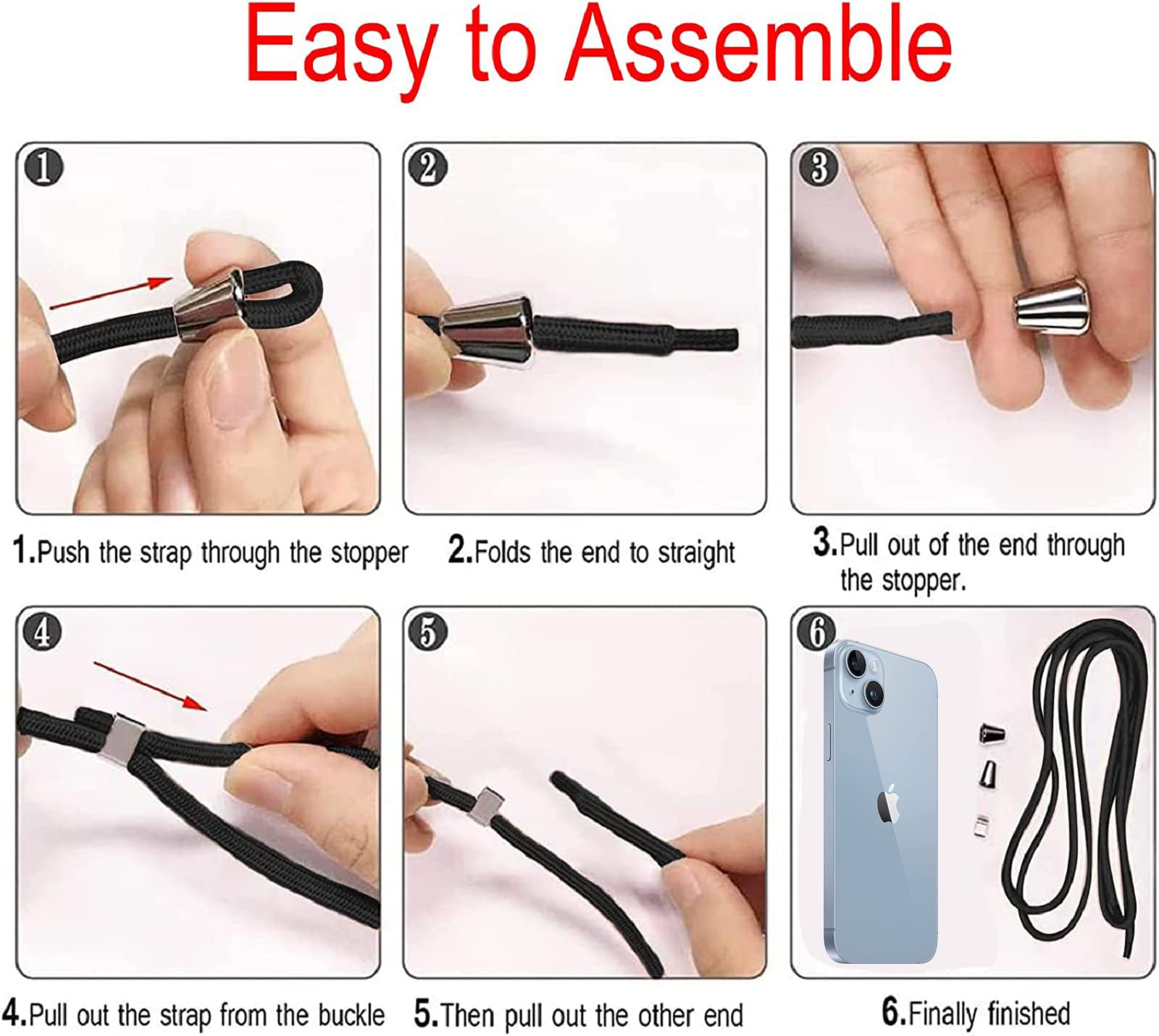 Easy to Assemble

①

②

③

1.Push the strap through the stopper

2.Folds the end to straight

3.Pull out of the end through the stopper.

④

⑤

⑥

4.Pull out the strap from the buckle

5.Then pull out the other end

6.Finally finished