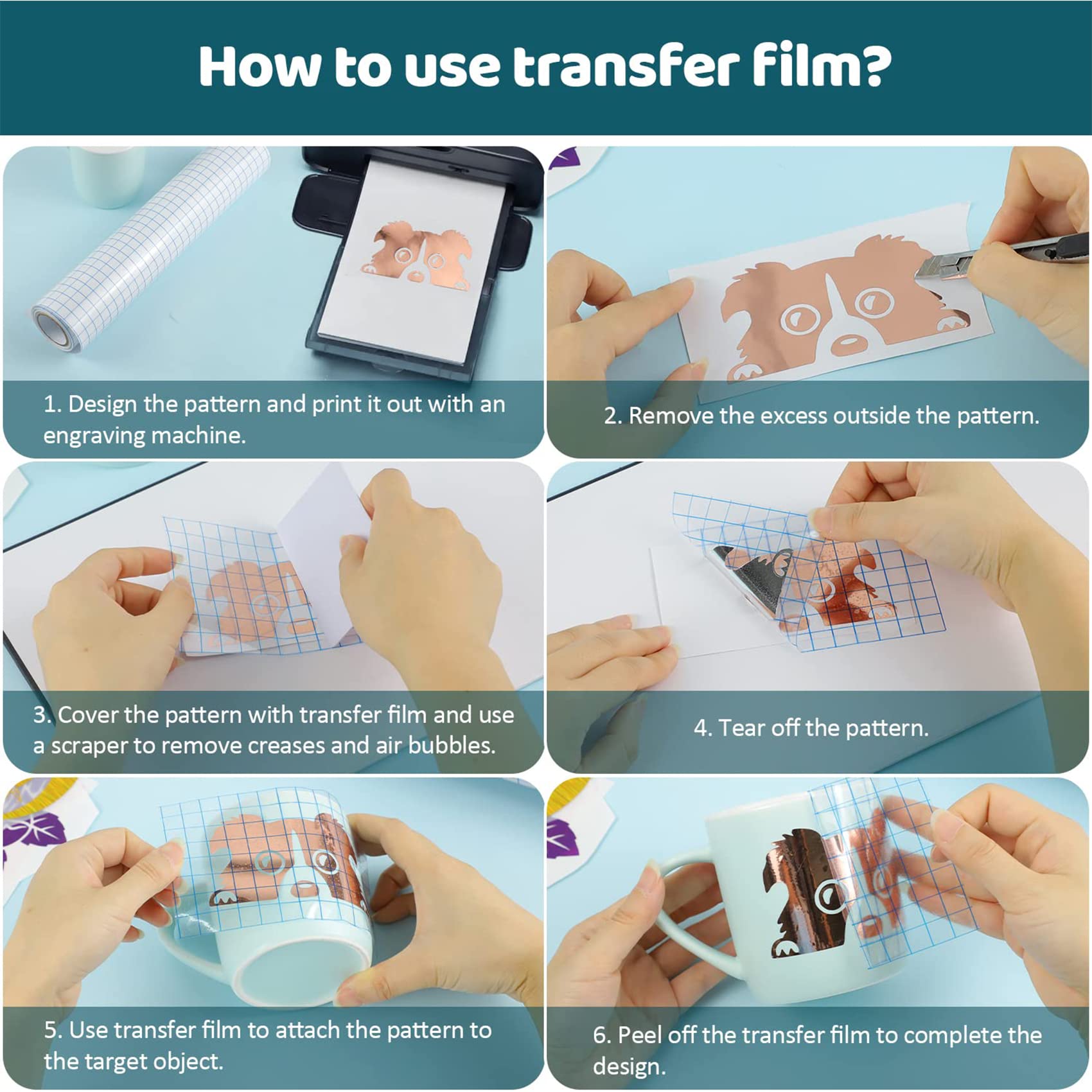 How to use transfer film?

1. Design the pattern and print it out with an engraving machine.

2. Remove the excess outside the pattern.

3. Cover the pattern with transfer film and use a scraper to remove creases and air bubbles.

4. Tear off the pattern.

5. Use transfer film to attach the pattern to the target object.

6. Peel off the transfer film to complete the design.