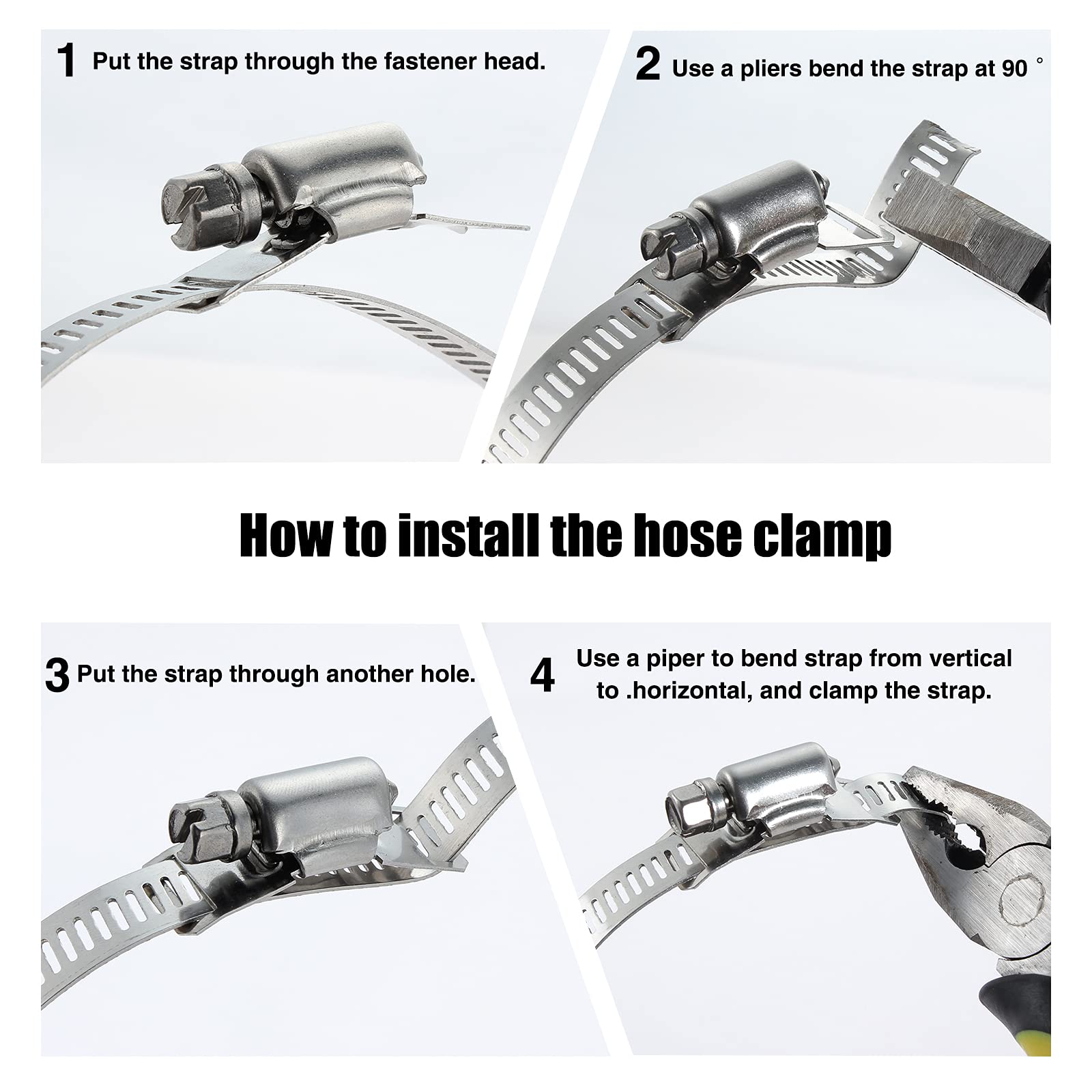 1 Put the strap through the fastener head.

2 Use a pliers bend the strap at 90 °

How to install the hose clamp

3 Put the strap through another hole.

4 Use a piper to bend strap from vertical to .horizontal, and clamp the strap.