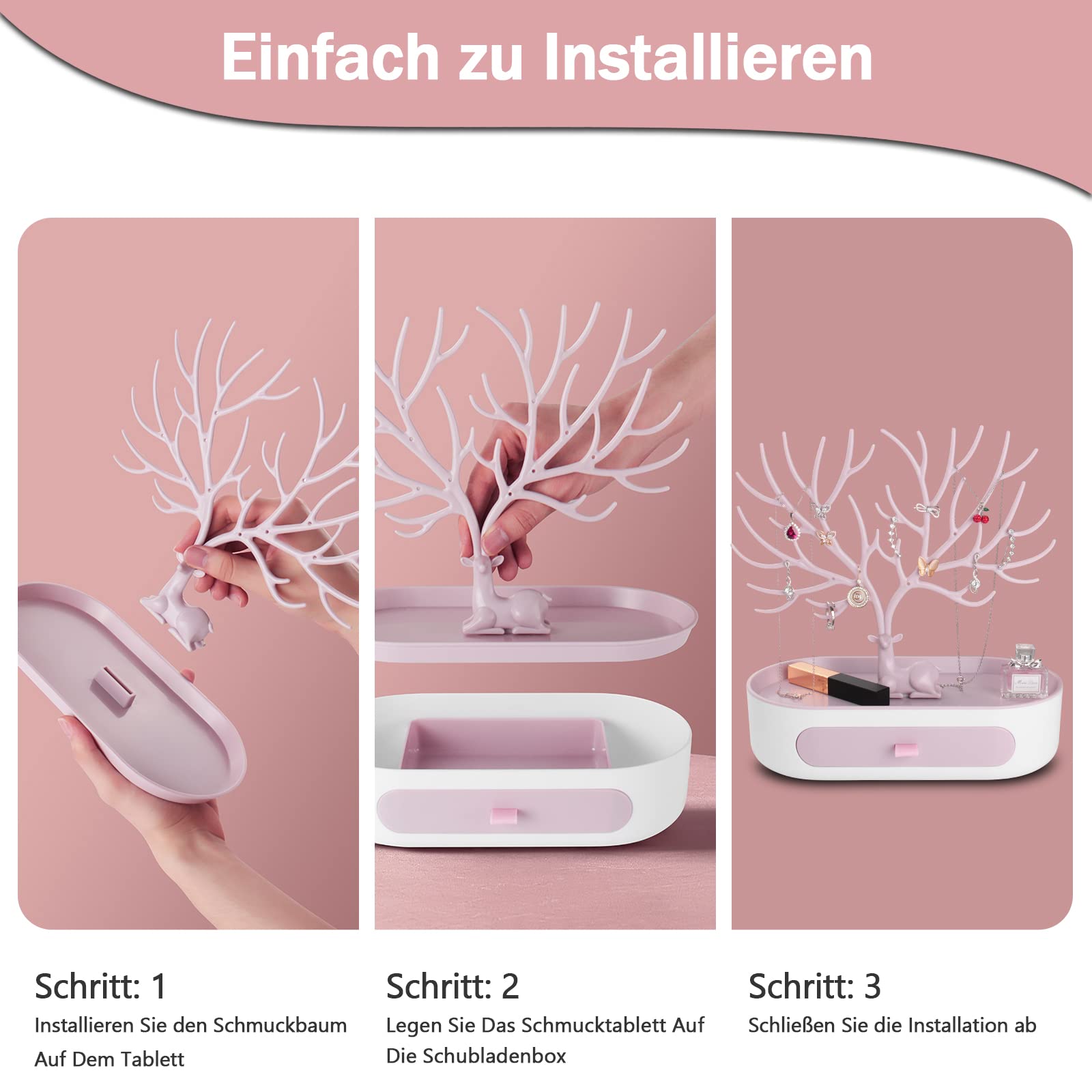 Einfach zu Installieren

Schritt: 1
Installieren Sie den Schmuckbaum Auf Dem Tablett

Schritt: 2
Legen Sie Das Schmucktablett Auf Die Schubladenbox

Schritt: 3
Schließen Sie die Installation ab