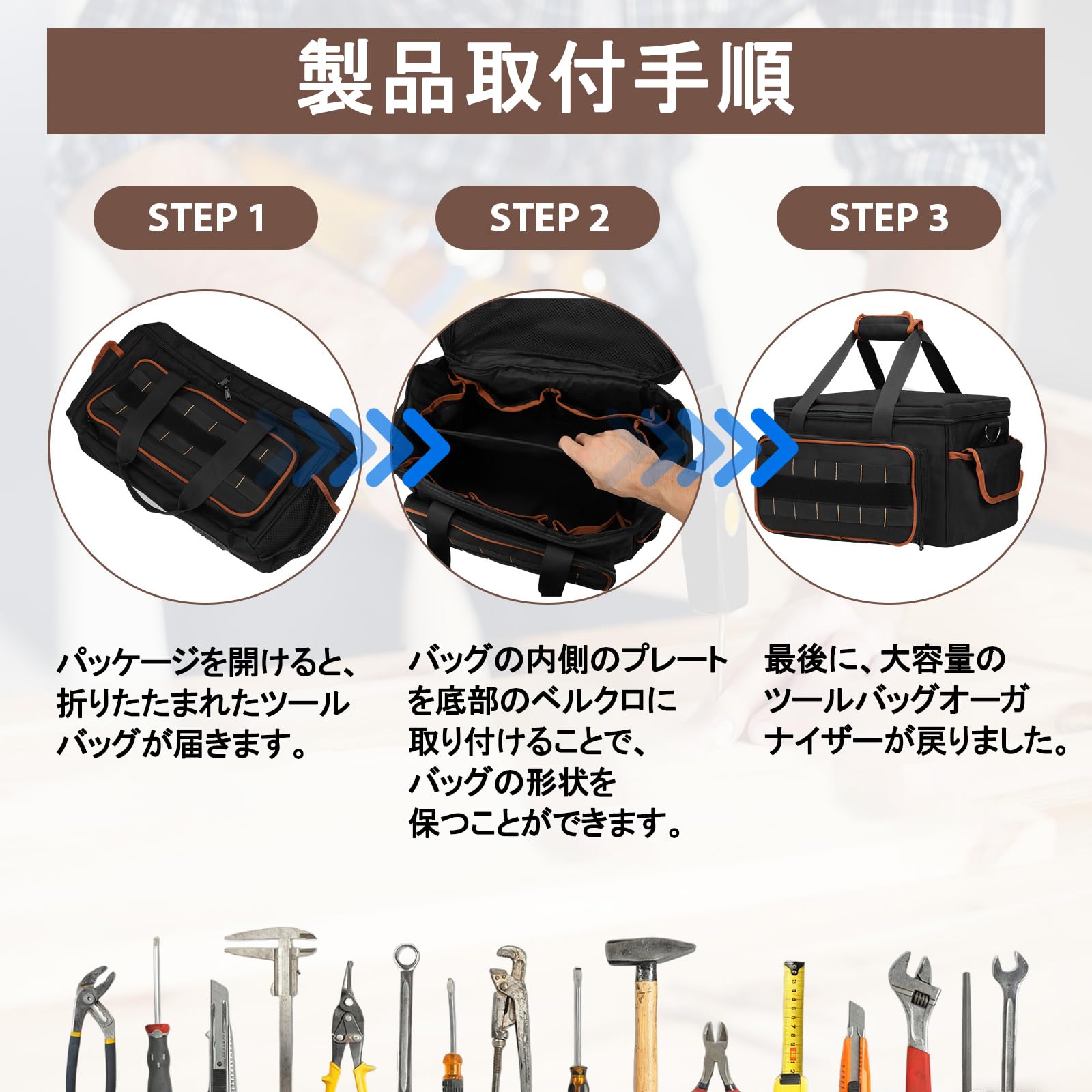 製品取付手順

STEP 1

STEP 2

STEP 3

パッケージを開けると、折りたたまれたツールバッグが届きます。

バッグの内側のプレートを底部のベルクロに取り付けることで、バッグの形状を保つことができます。

最後に、大容量のツールバッグオーガナイザーが戻りました。