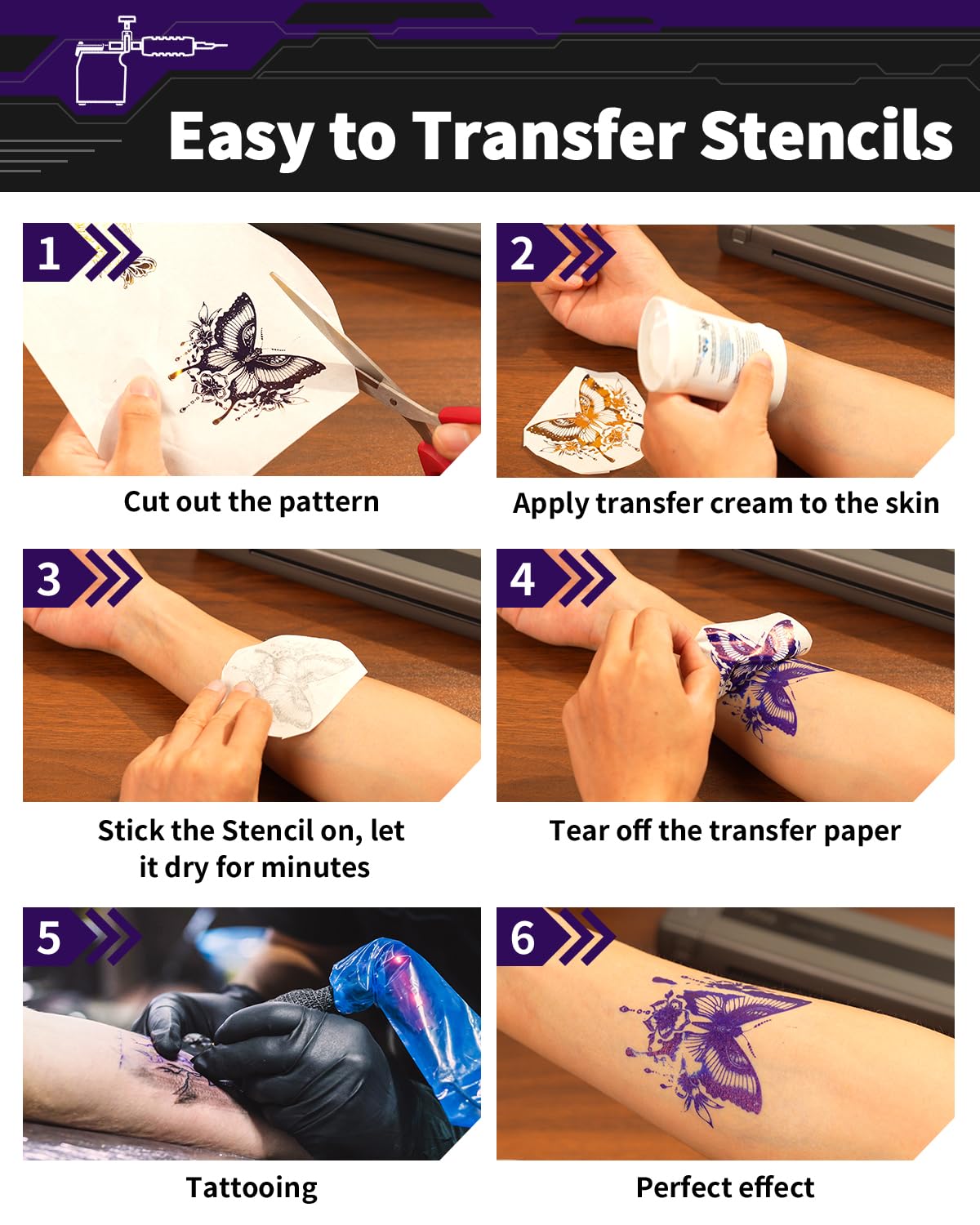 Easy to Transfer Stencils

1

Cut out the pattern

2

Apply transfer cream to the skin

3

Stick the Stencil on, let it dry for minutes

4

Tear off the transfer paper

5

Tattooing

6

Perfect effect