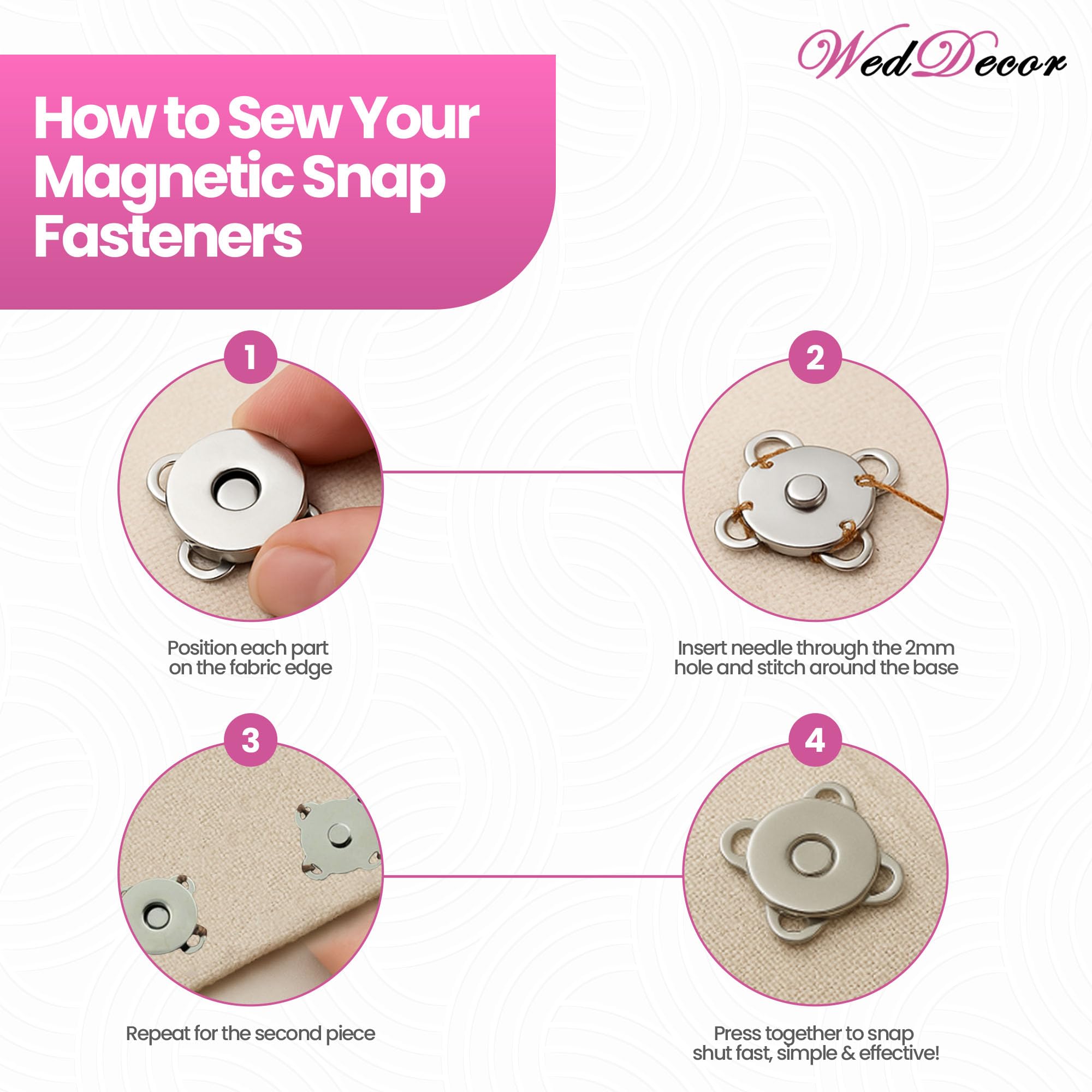 WedDecor

How to Sew Your Magnetic Snap Fasteners

1

Position each part on the fabric edge

2

Insert needle through the 2mm hole and stitch around the base

3

Repeat for the second piece

4

Press together to snap shut fast, simple & effective!