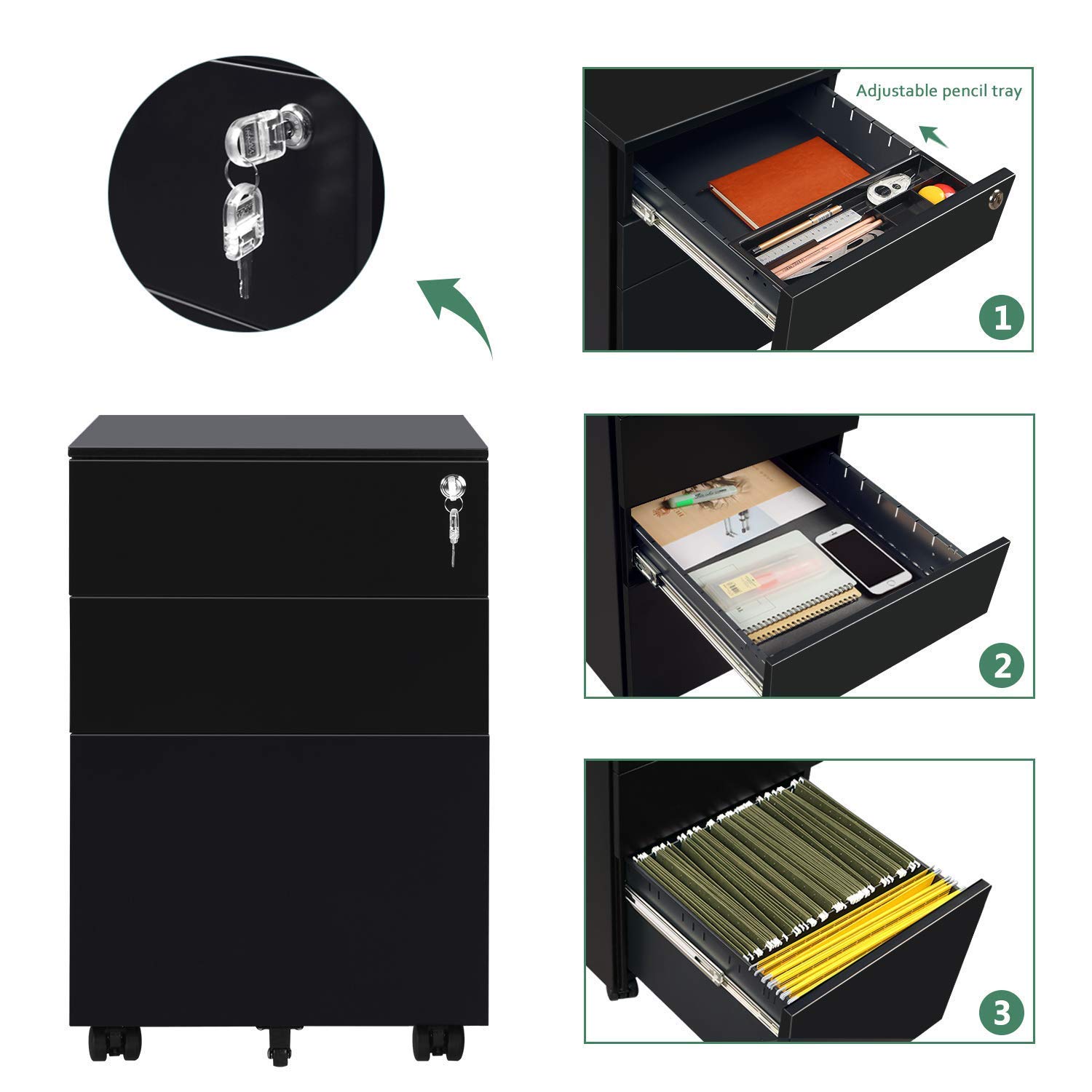 Adjustable pencil tray

1

2

3