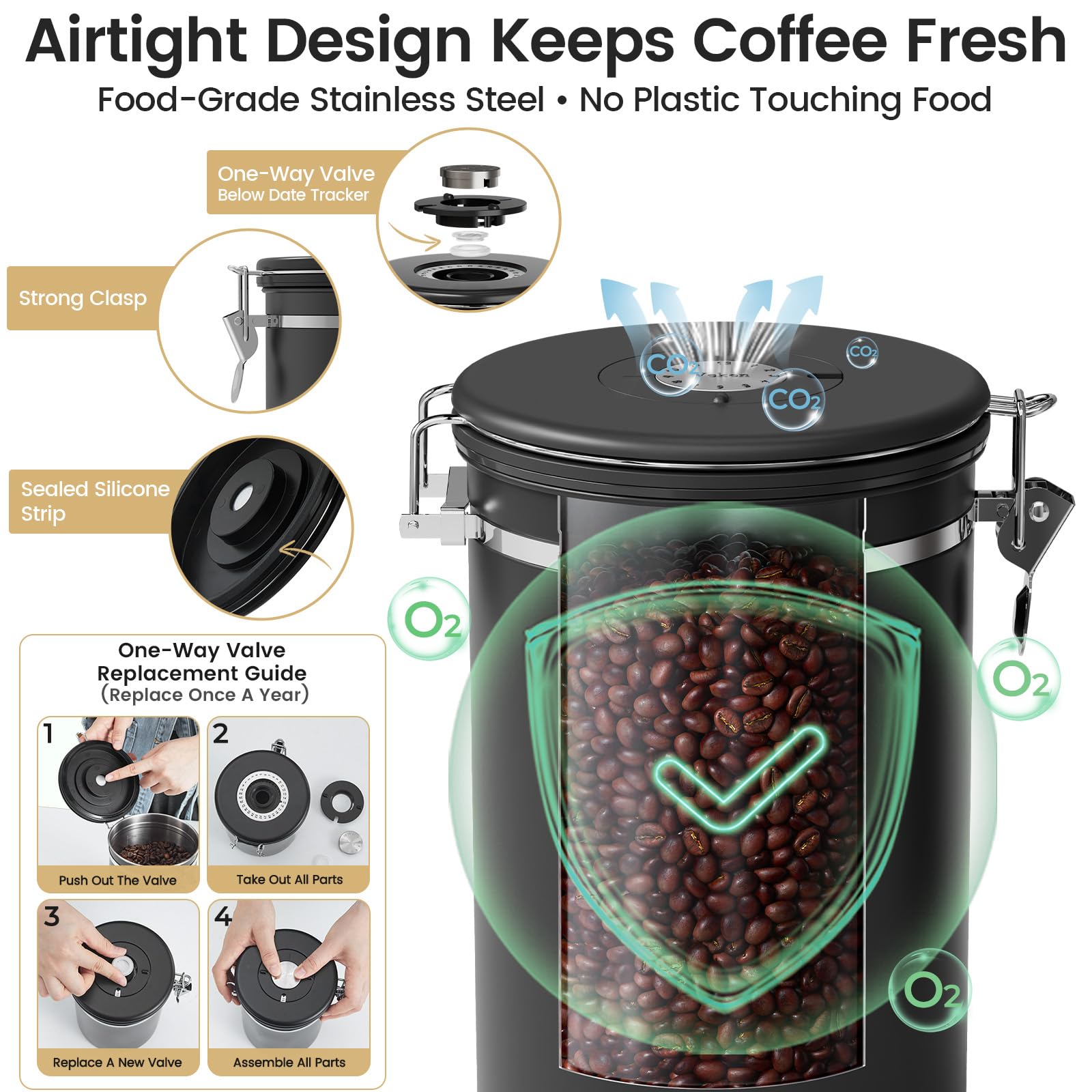 Airtight Design Keeps Coffee Fresh

Food-Grade Stainless Steel • No Plastic Touching Food

One-Way Valve
Below Date Tracker

Strong Clasp

Sealed Silicone Strip

$CO_2$

$CO_2$

$CO_2$

$O_2$

$O_2$

$O_2$

One-Way Valve Replacement Guide
(Replace Once A Year)

1
Push Out The Valve

2
Take Out All Parts

3
Replace A New Valve

4
Assemble All Parts