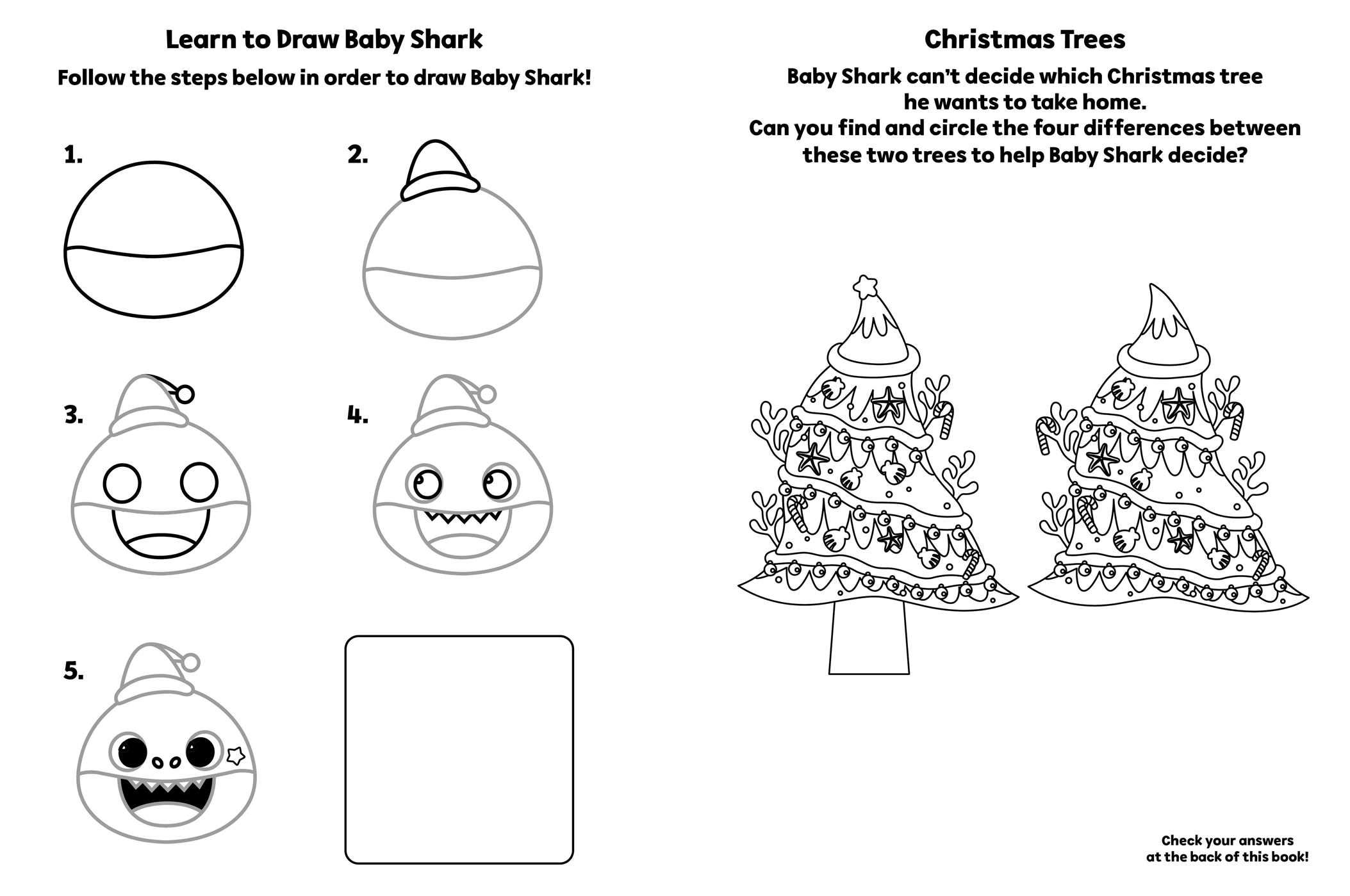 Learn to Draw Baby Shark

Follow the steps below in order to draw Baby Shark!

1.

2.

3.

4.

5.

Christmas Trees

Baby Shark can't decide which Christmas tree he wants to take home. Can you find and circle the four differences between these two trees to help Baby Shark decide?

Check your answers at the back of this book!