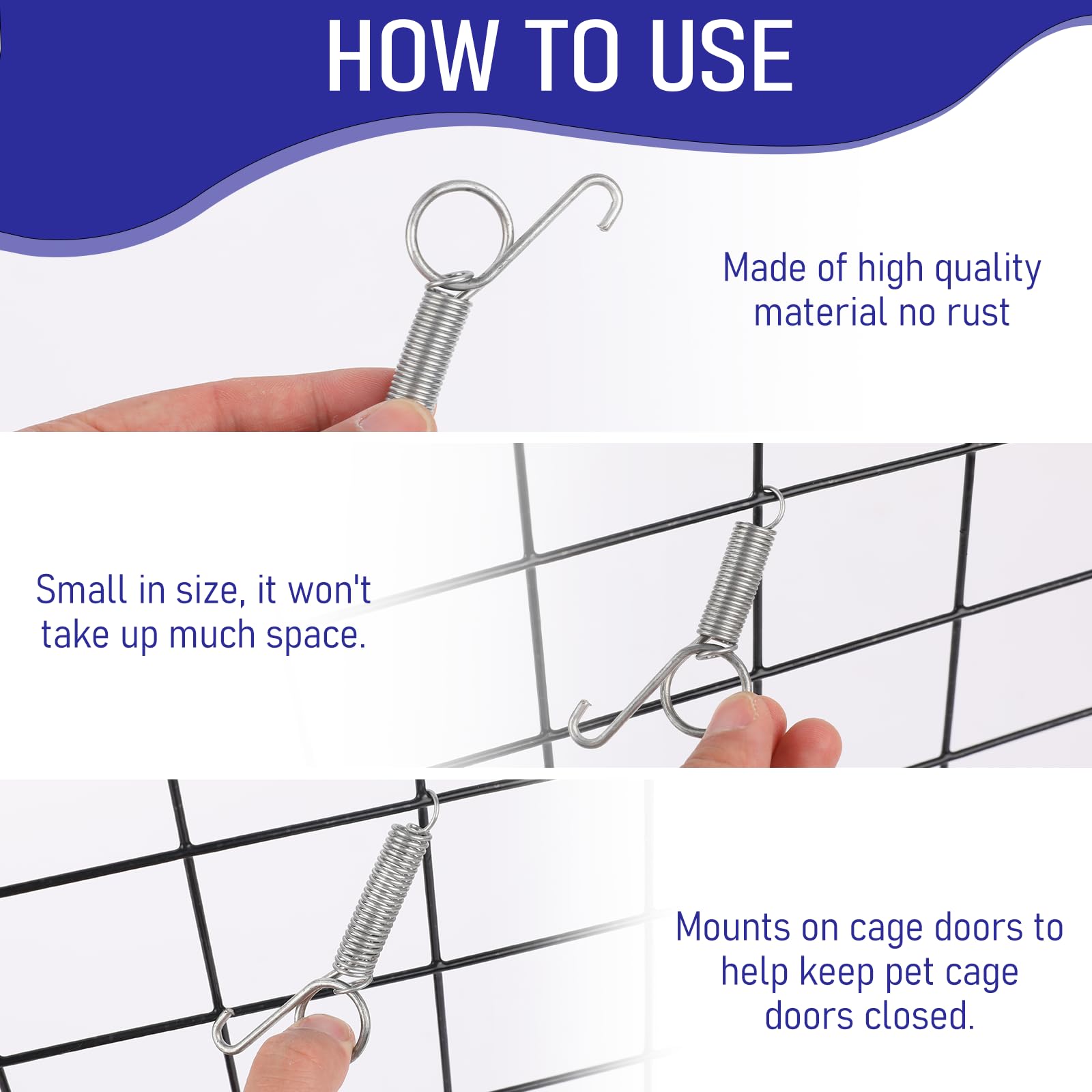 HOW TO USE

Made of high quality material no rust

Small in size, it won't take up much space.

Mounts on cage doors to help keep pet cage doors closed.