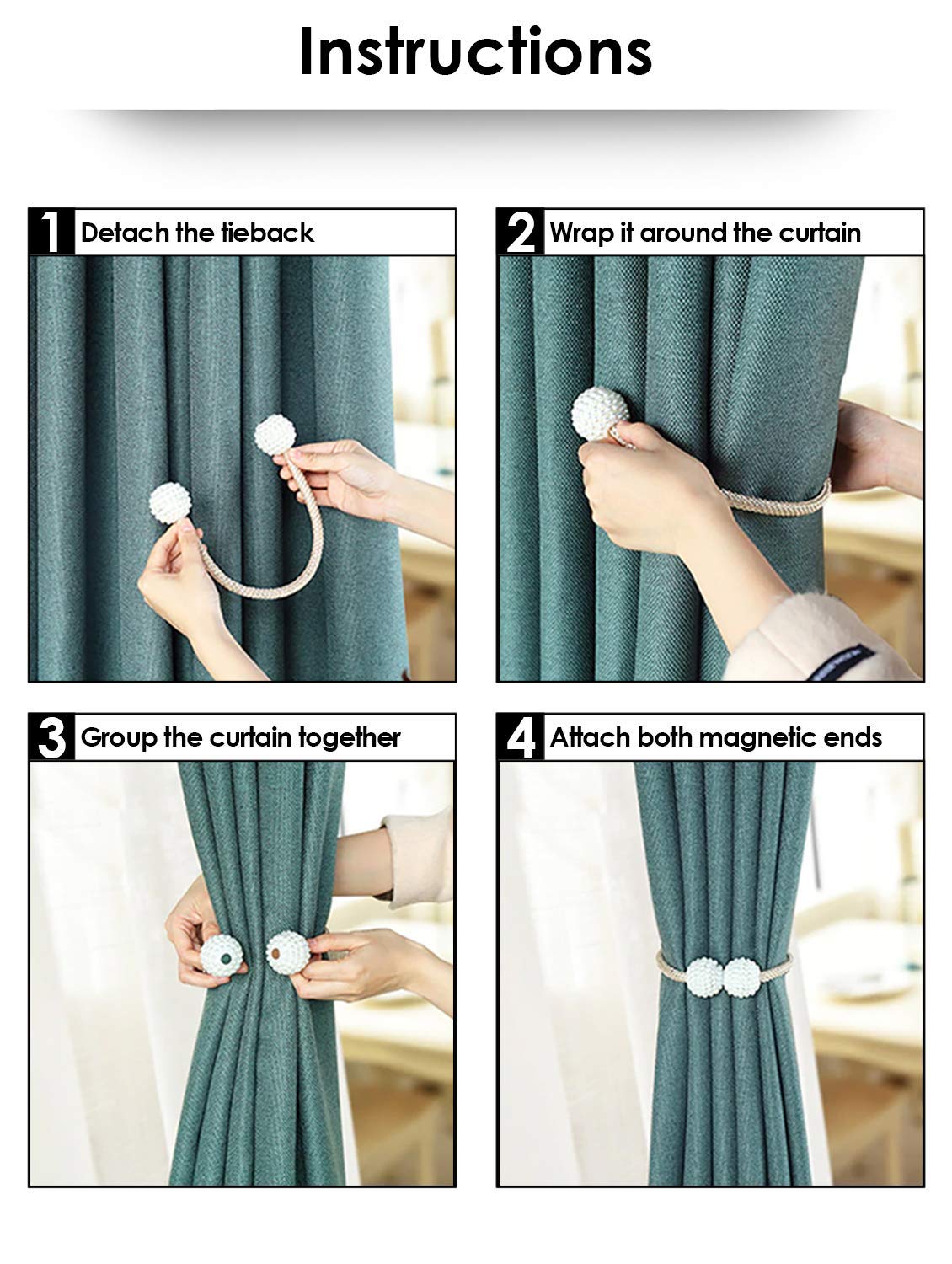 Instructions

1 Detach the tieback

2 Wrap it around the curtain

3 Group the curtain together

4 Attach both magnetic ends