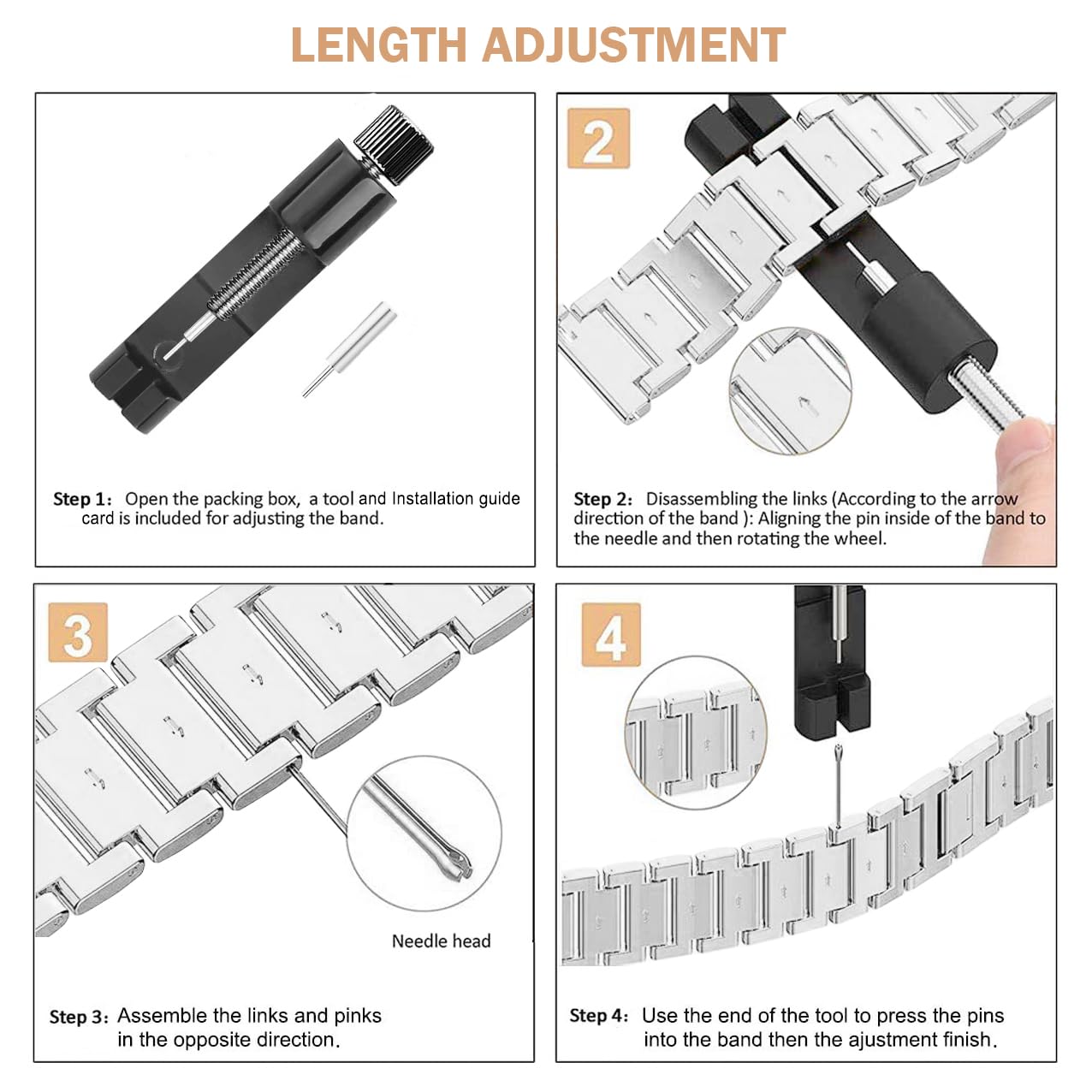 LENGTH ADJUSTMENT

Step 1: Open the packing box, a tool and Installation guide card is included for adjusting the band.

2

Step 2: Disassembling the links (According to the arrow direction of the band ): Aligning the pin inside of the band to the needle and then rotating the wheel.

3

Needle head

Step 3: Assemble the links and pinks in the opposite direction.

4

Step 4: Use the end of the tool to press the pins into the band then the ajustment finish.