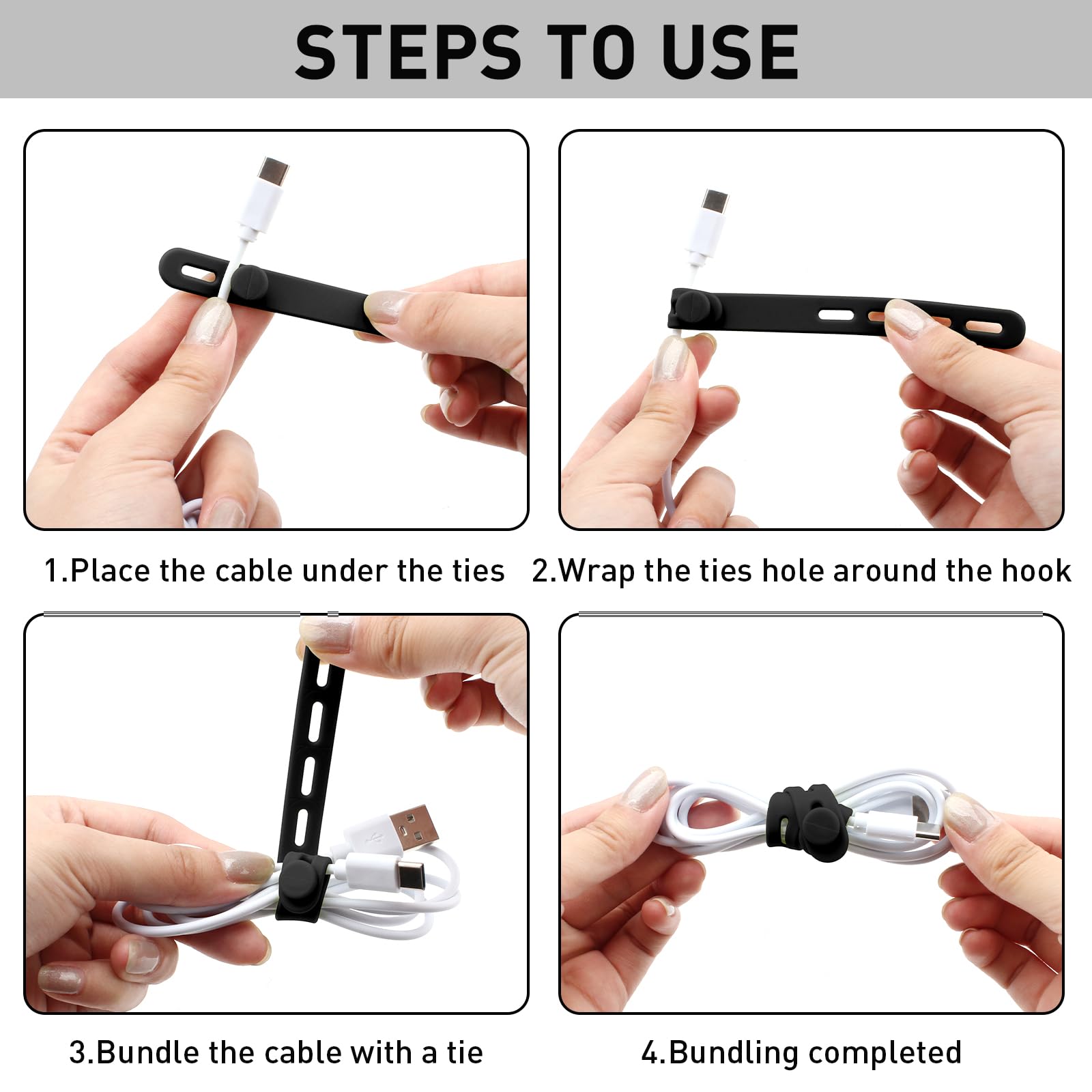 STEPS TO USE

1.Place the cable under the ties

2.Wrap the ties hole around the hook

3.Bundle the cable with a tie

4.Bundling completed