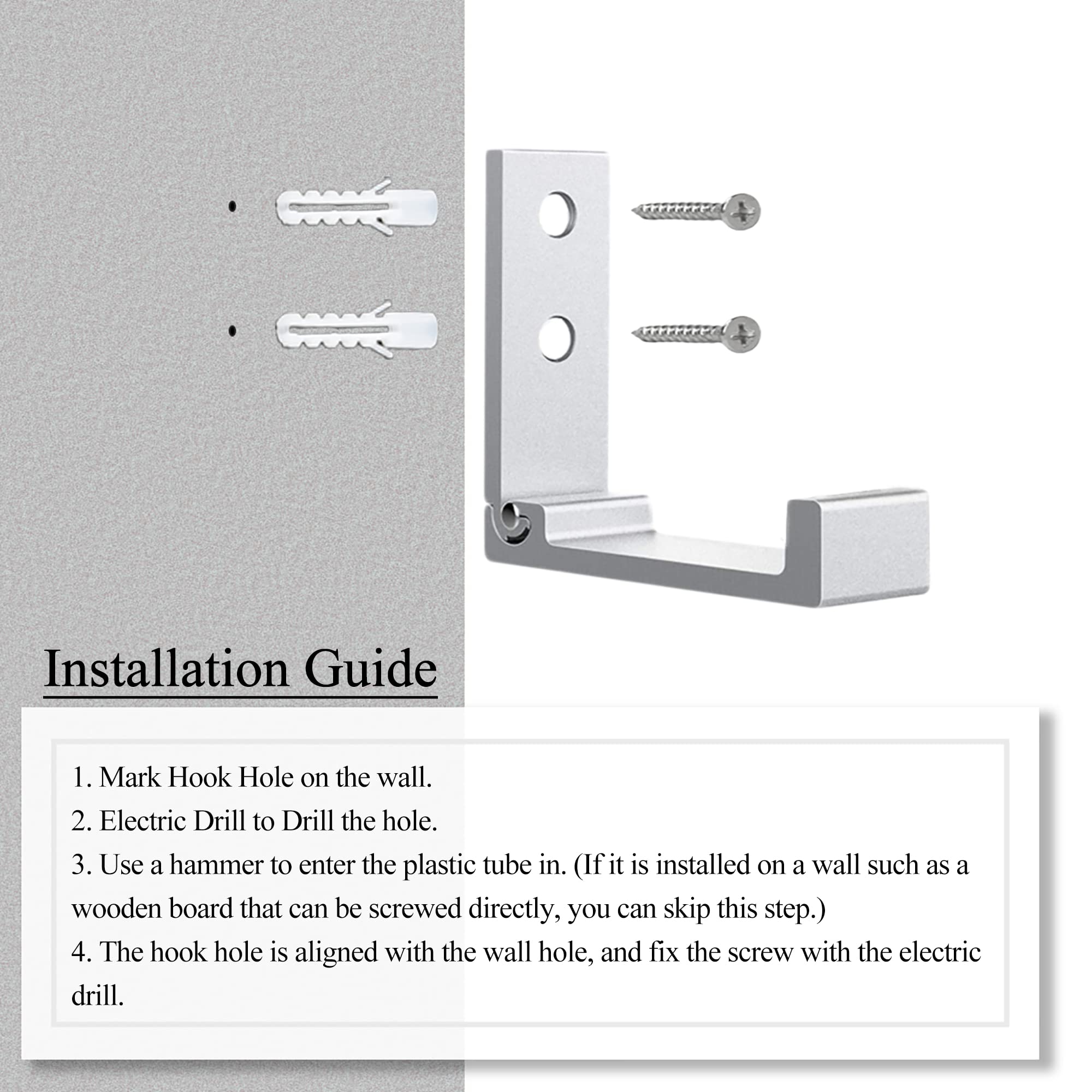 Installation Guide

1. Mark Hook Hole on the wall.
2. Electric Drill to Drill the hole.
3. Use a hammer to enter the plastic tube in. (If it is installed on a wall such as a wooden board that can be screwed directly, you can skip this step.)
4. The hook hole is aligned with the wall hole, and fix the screw with the electric drill.