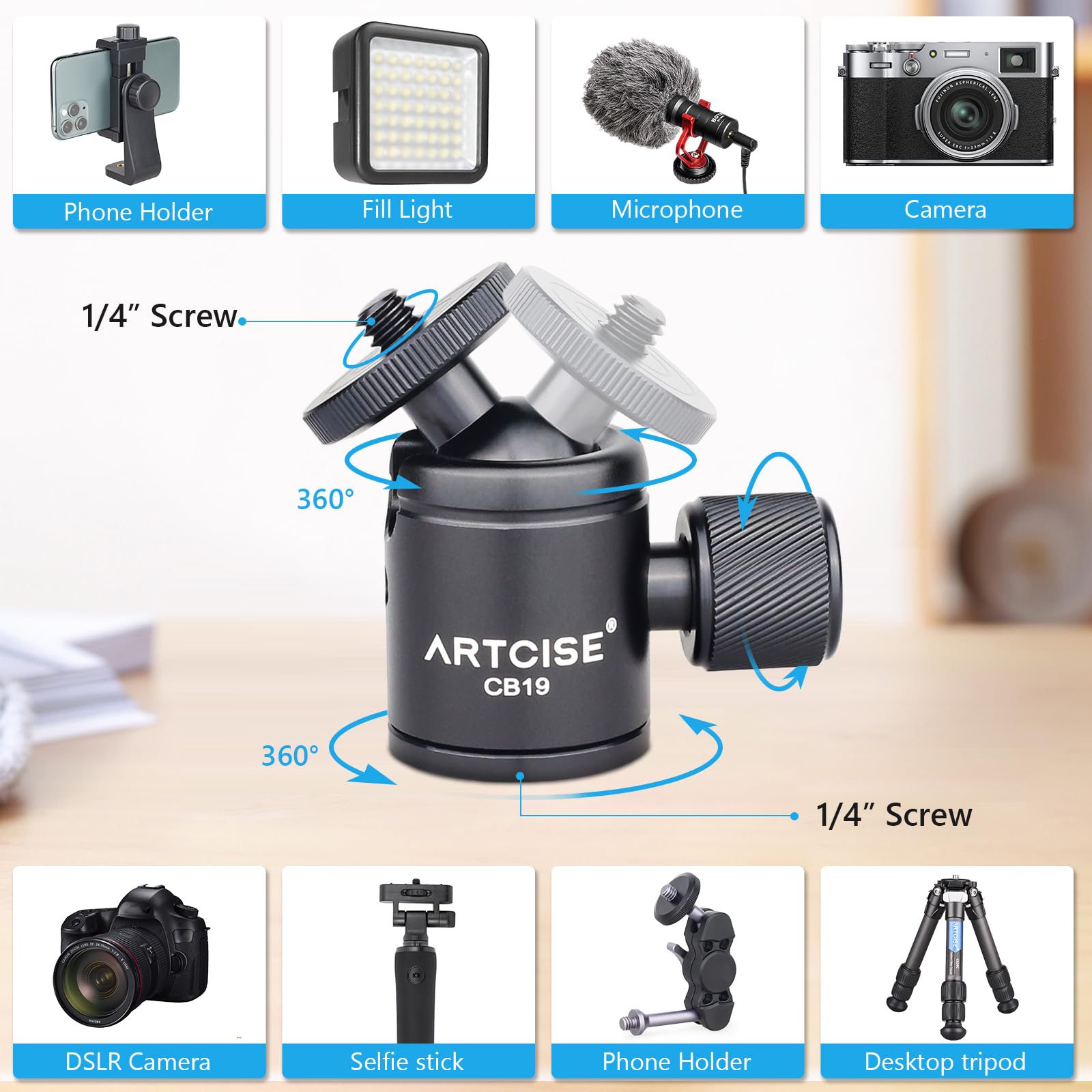 Phone Holder

Fill Light

Microphone

Camera

1/4" Screw

360°

ARTCISE®
CB19

360°

1/4" Screw

DSLR Camera

Selfie stick

Phone Holder

Desktop tripod