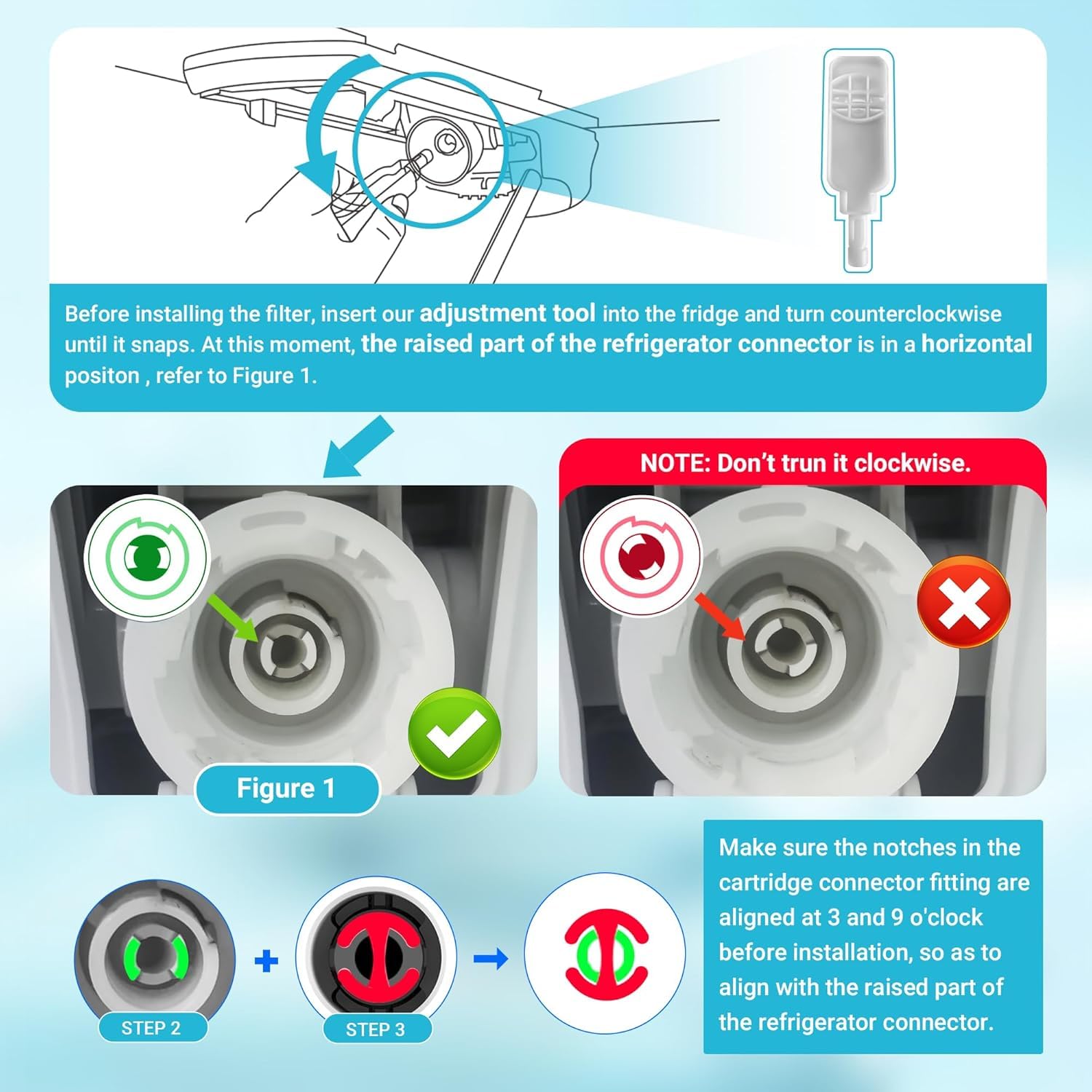 Before installing the filter, insert our adjustment tool into the fridge and turn counterclockwise until it snaps. At this moment, the raised part of the refrigerator connector is in a horizontal positon , refer to Figure 1.

NOTE: Don't trun it clockwise.

Figure 1

STEP 2

+

STEP 3

Make sure the notches in the cartridge connector fitting are aligned at 3 and 9 o'clock before installation, so as to align with the raised part of the refrigerator connector.