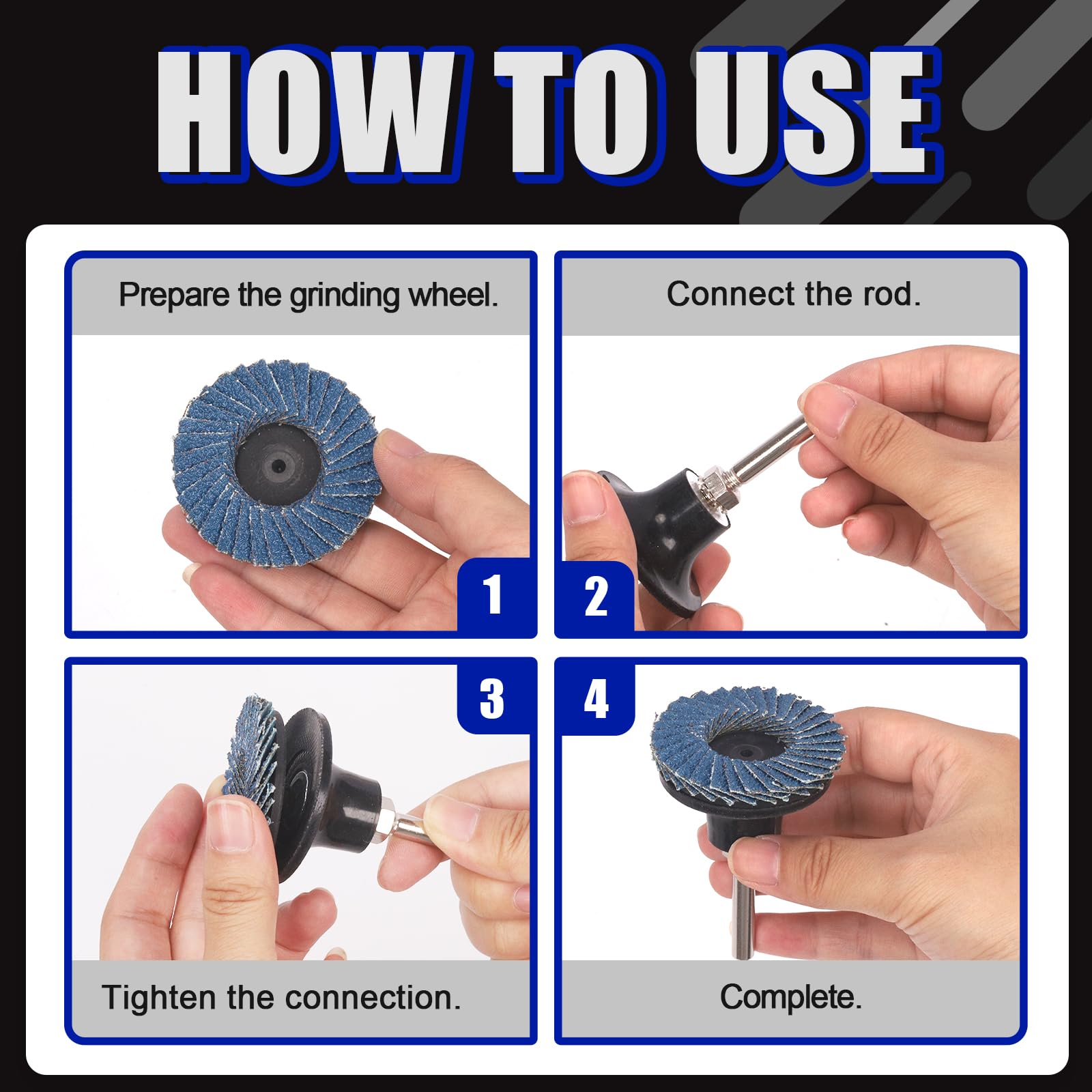 HOW TO USE

Prepare the grinding wheel.

1

Connect the rod.

2

3

Tighten the connection.

4

Complete.