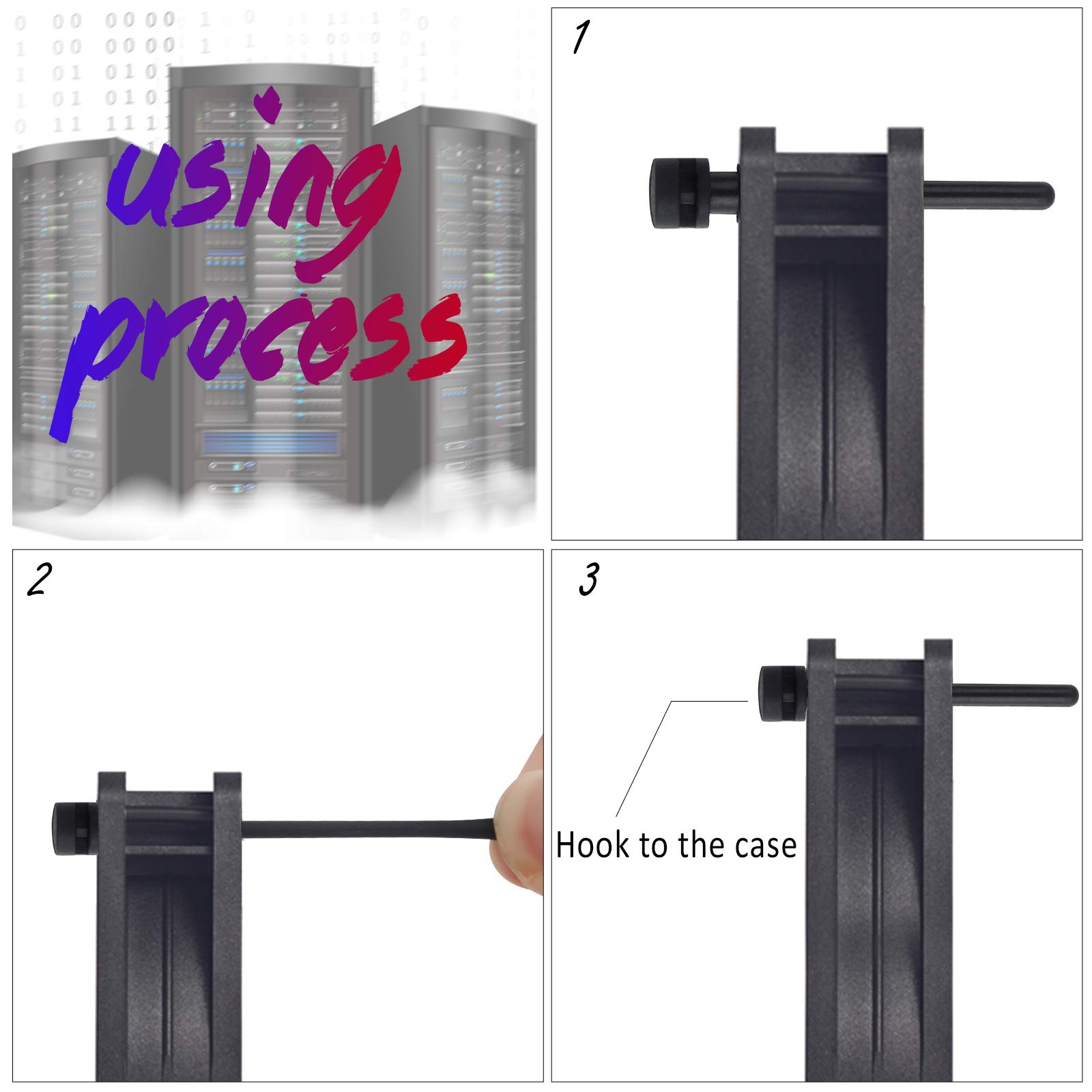 using process

1

2

3

Hook to the case