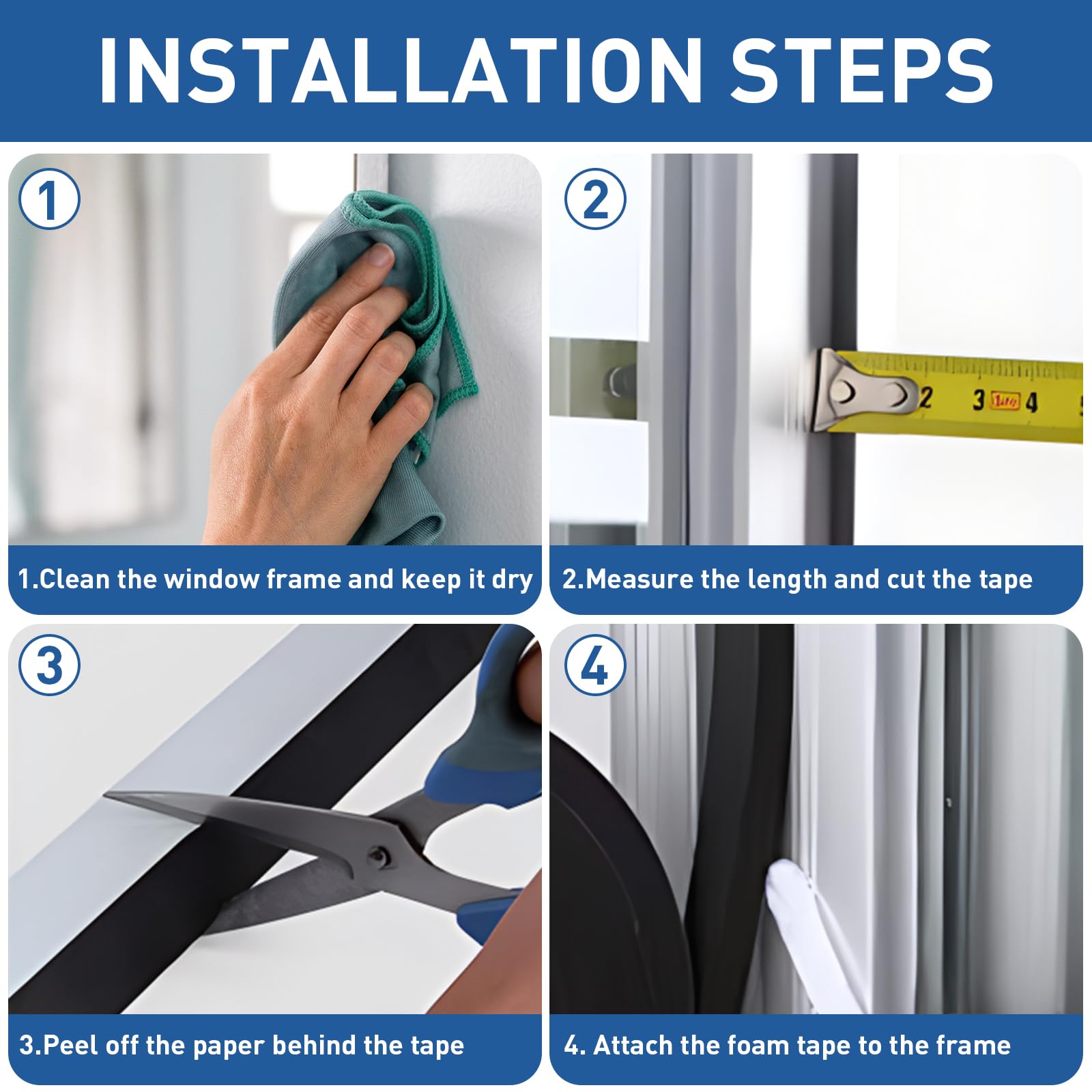 INSTALLATION STEPS

1

1.Clean the window frame and keep it dry

2

2 3 4

2.Measure the length and cut the tape

3

3.Peel off the paper behind the tape

4

4. Attach the foam tape to the frame