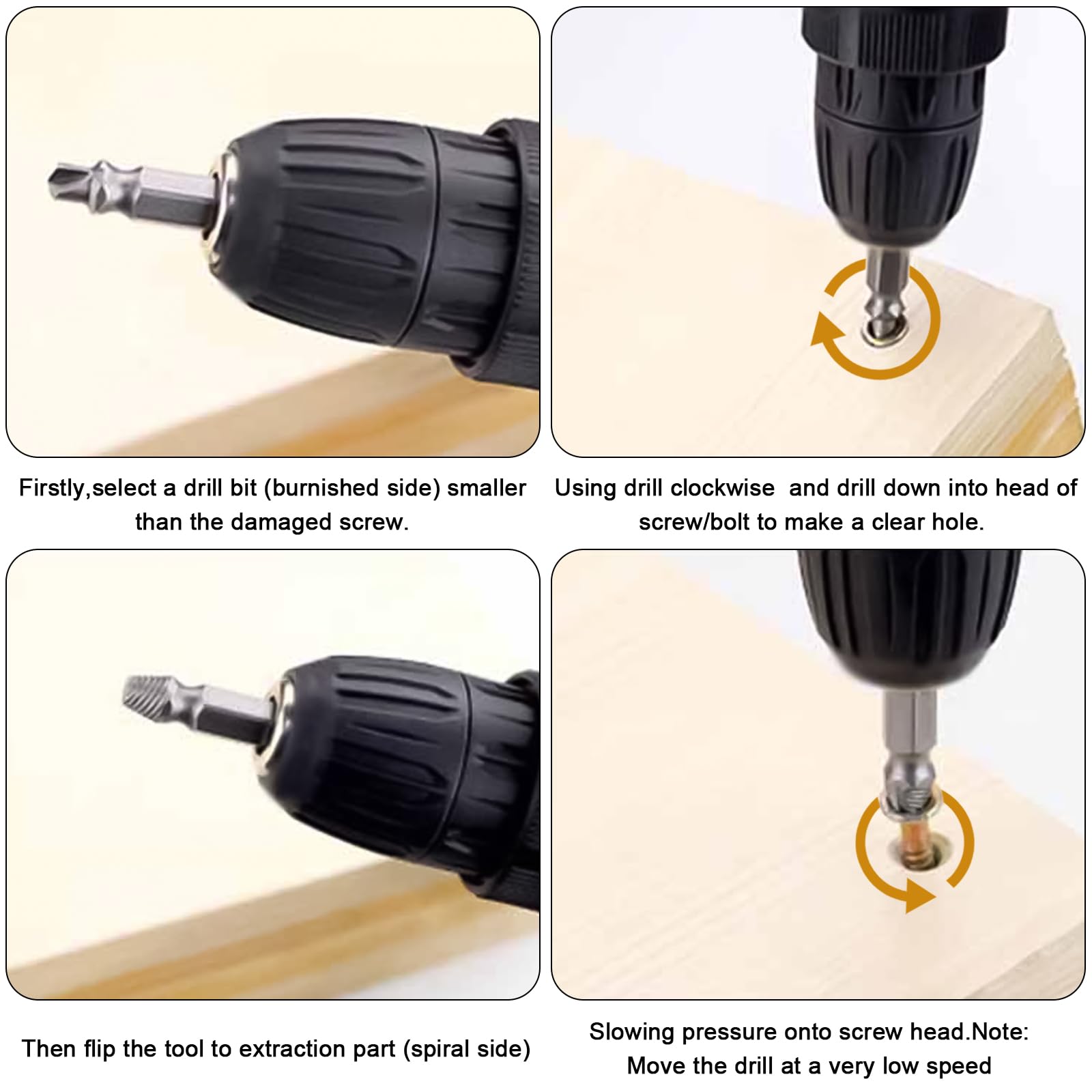 Firstly,select a drill bit (burnished side) smaller than the damaged screw.

Using drill clockwise  and drill down into head of screw/bolt to make a clear hole.

Then flip the tool to extraction part (spiral side)

Slowing pressure onto screw head.Note: Move the drill at a very low speed