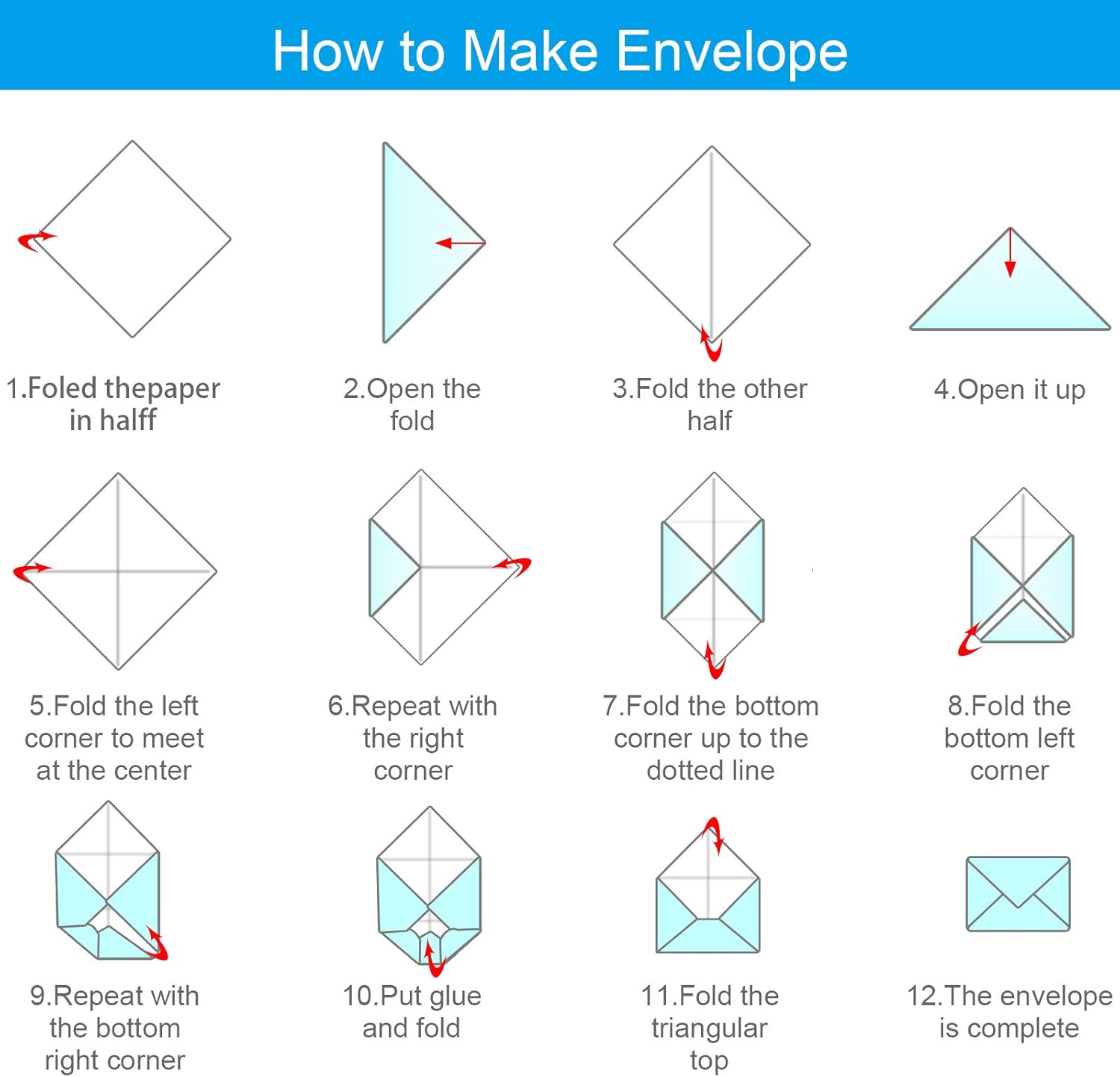 How to Make Envelope

1.Foled thepaper in halff

2.Open the fold

3.Fold the other half

4.Open it up

5.Fold the left corner to meet at the center

6.Repeat with the right corner

7.Fold the bottom corner up to the dotted line

8.Fold the bottom left corner

9.Repeat with the bottom right corner

10.Put glue and fold

11.Fold the triangular top

12.The envelope is complete