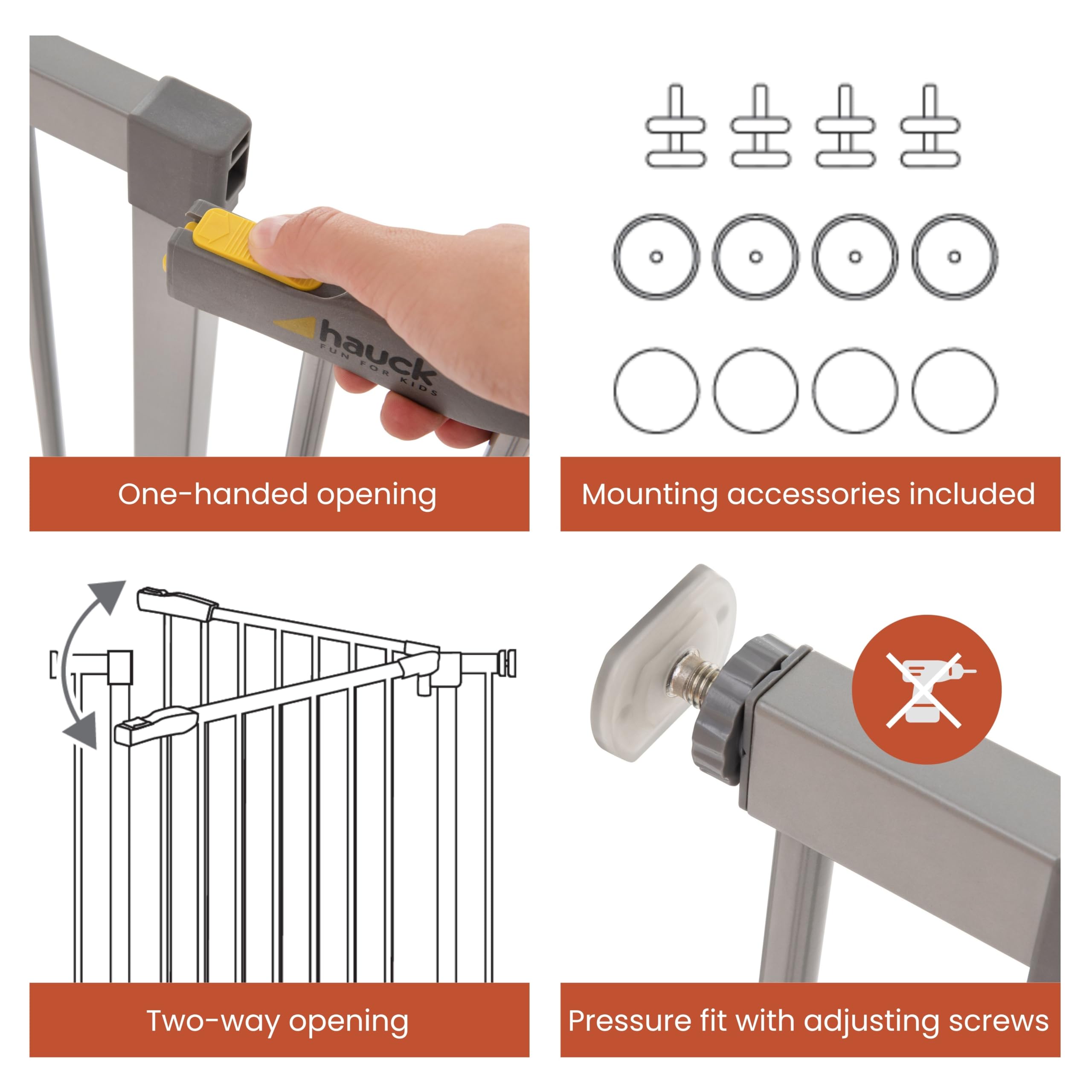 hauck
FUN FOR KIDS

One-handed opening

Mounting accessories included

Two-way opening

Pressure fit with adjusting screws