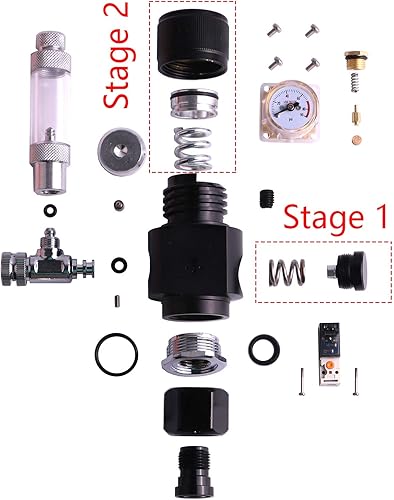 Stage 2

Stage 1