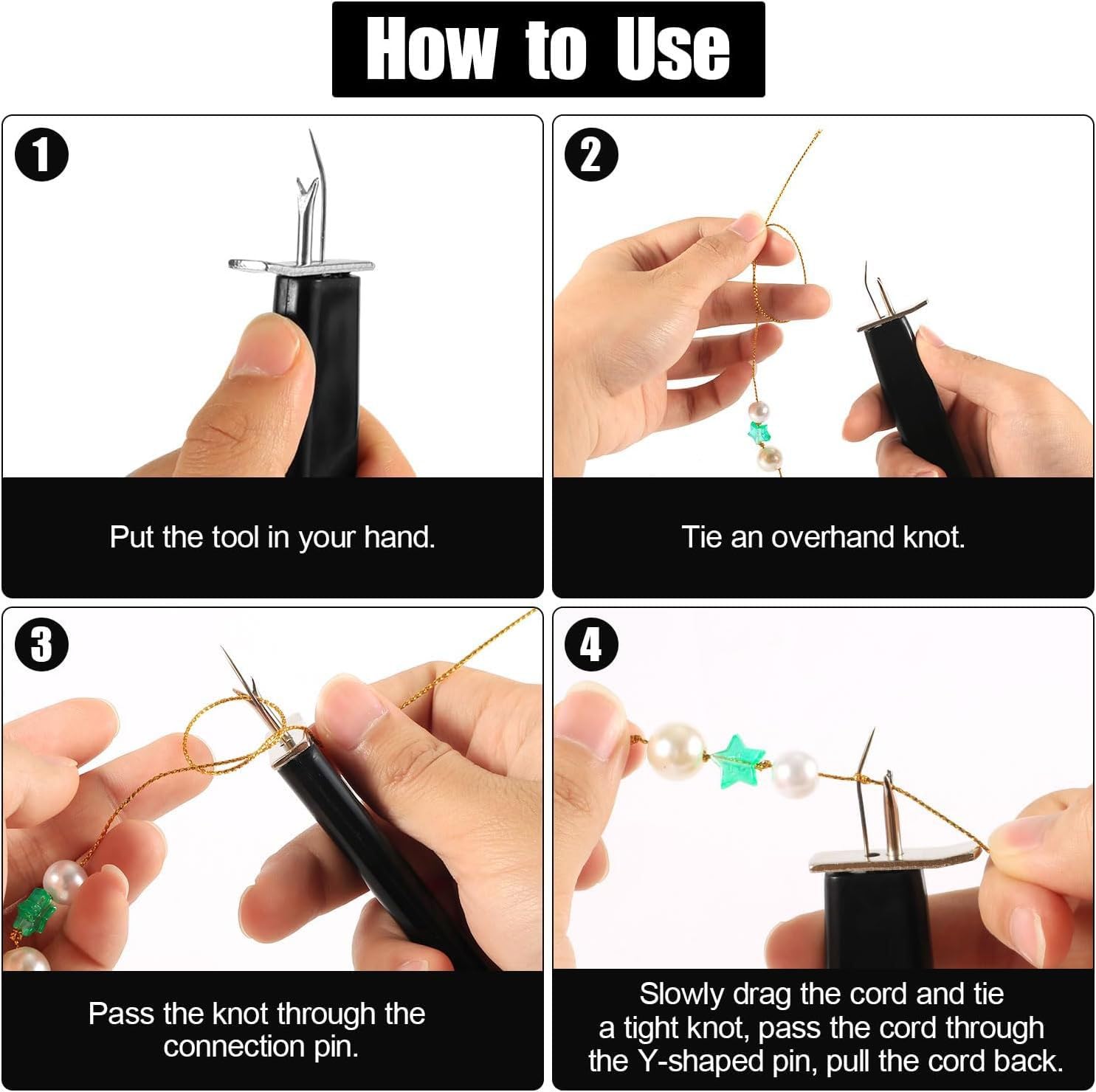 How to Use

1

Put the tool in your hand.

2

Tie an overhand knot.

3

Pass the knot through the connection pin.

4

Slowly drag the cord and tie a tight knot, pass the cord through the Y-shaped pin, pull the cord back.