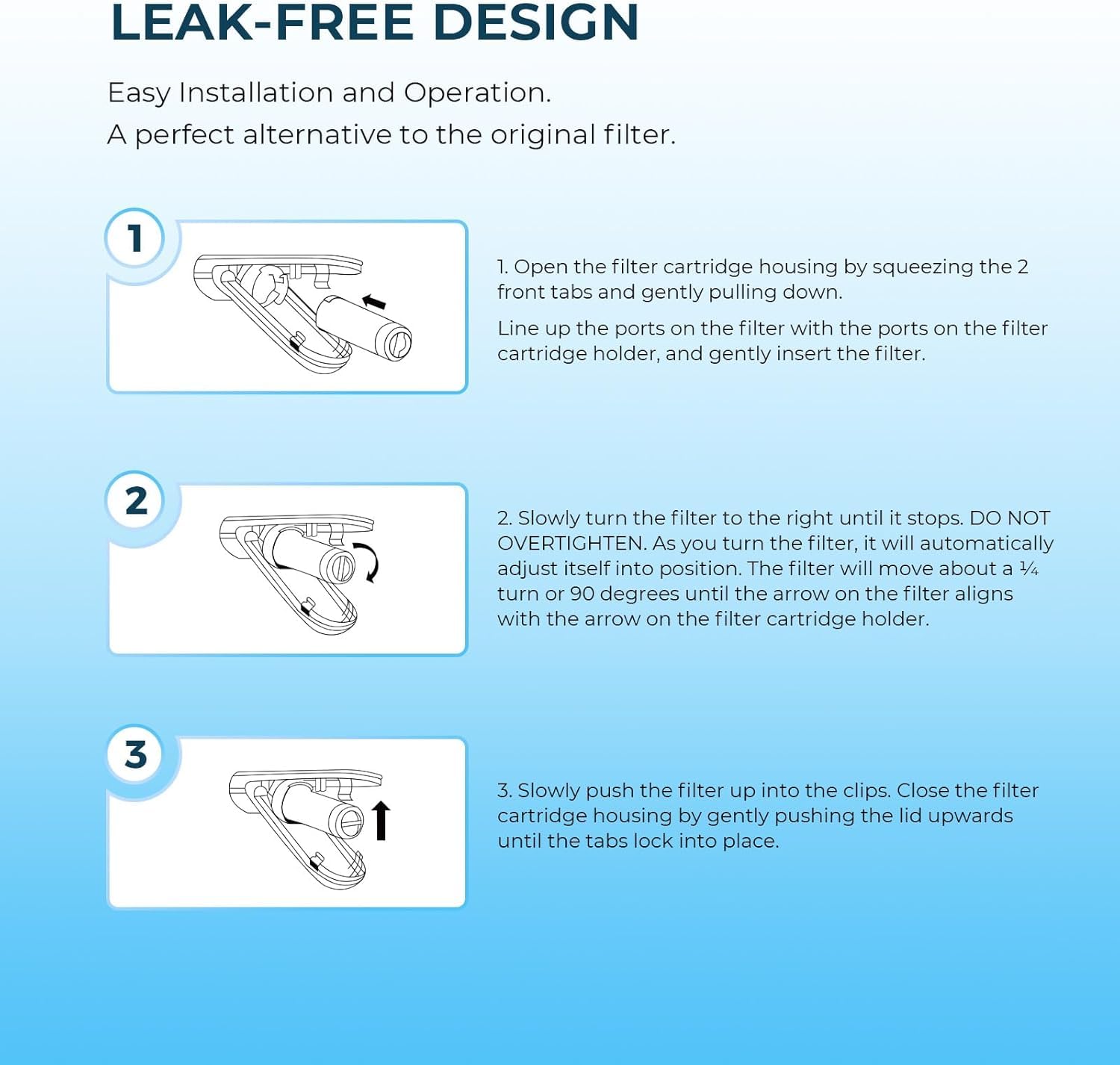 LEAK-FREE DESIGN

Easy Installation and Operation.
A perfect alternative to the original filter.

1

1. Open the filter cartridge housing by squeezing the 2 front tabs and gently pulling down.

Line up the ports on the filter with the ports on the filter cartridge holder, and gently insert the filter.

2

2. Slowly turn the filter to the right until it stops. DO NOT OVERTIGHTEN. As you turn the filter, it will automatically adjust itself into position. The filter will move about a ¼ turn or 90 degrees until the arrow on the filter aligns with the arrow on the filter cartridge holder.

3

3. Slowly push the filter up into the clips. Close the filter cartridge housing by gently pushing the lid upwards until the tabs lock into place.