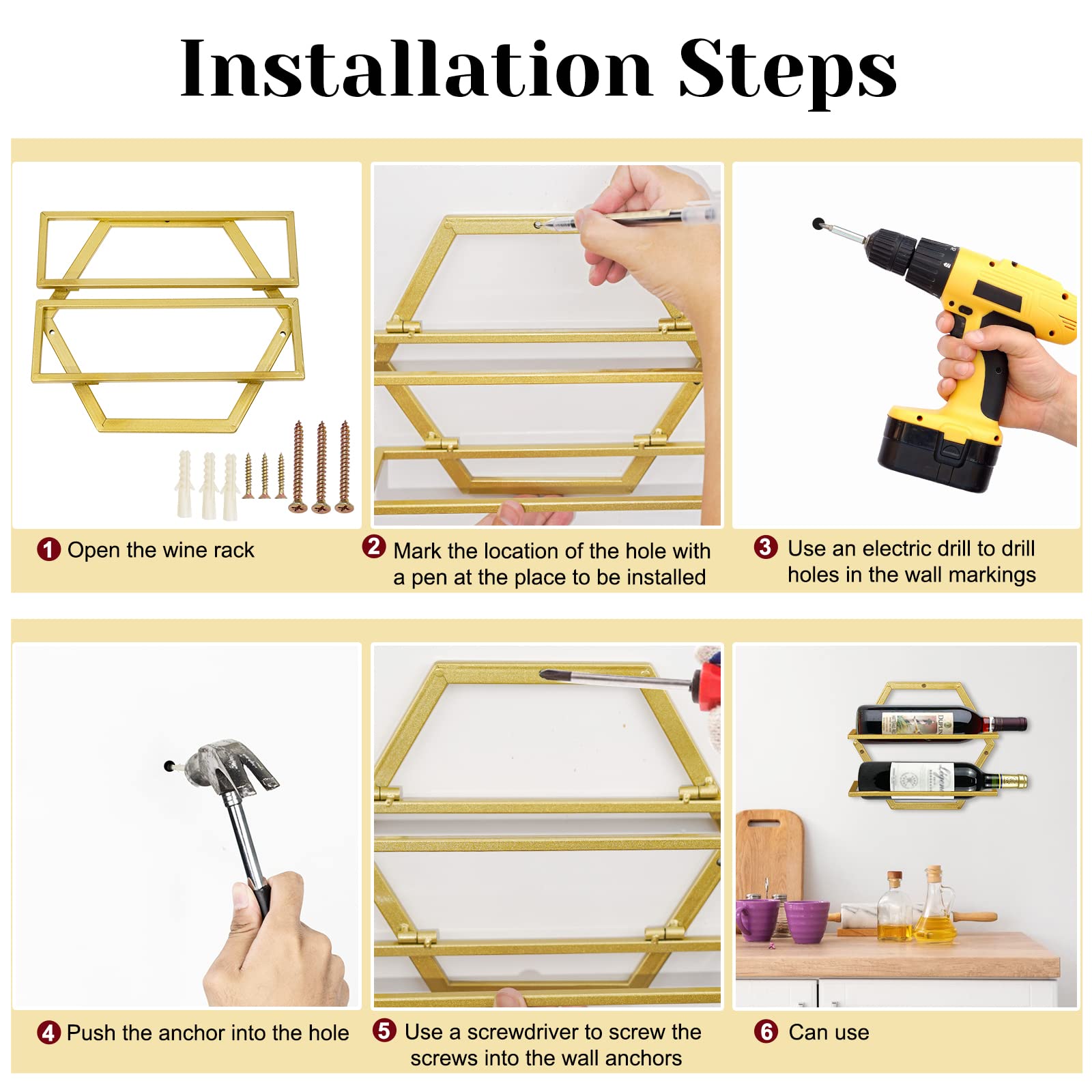 Installation Steps

1 Open the wine rack

2 Mark the location of the hole with a pen at the place to be installed

3 Use an electric drill to drill holes in the wall markings

4 Push the anchor into the hole

5 Use a screwdriver to screw the screws into the wall anchors

6 Can use