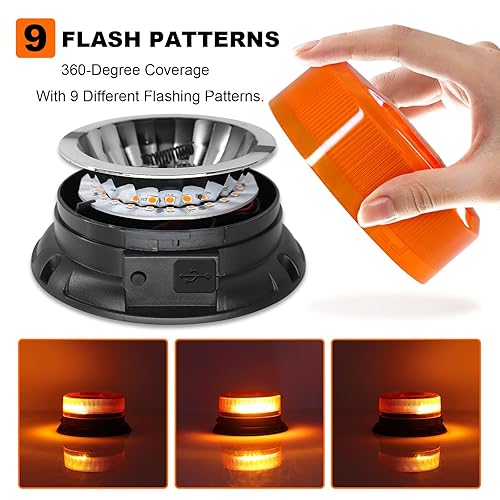 9 FLASH PATTERNS

360-Degree Coverage

With 9 Different Flashing Patterns.