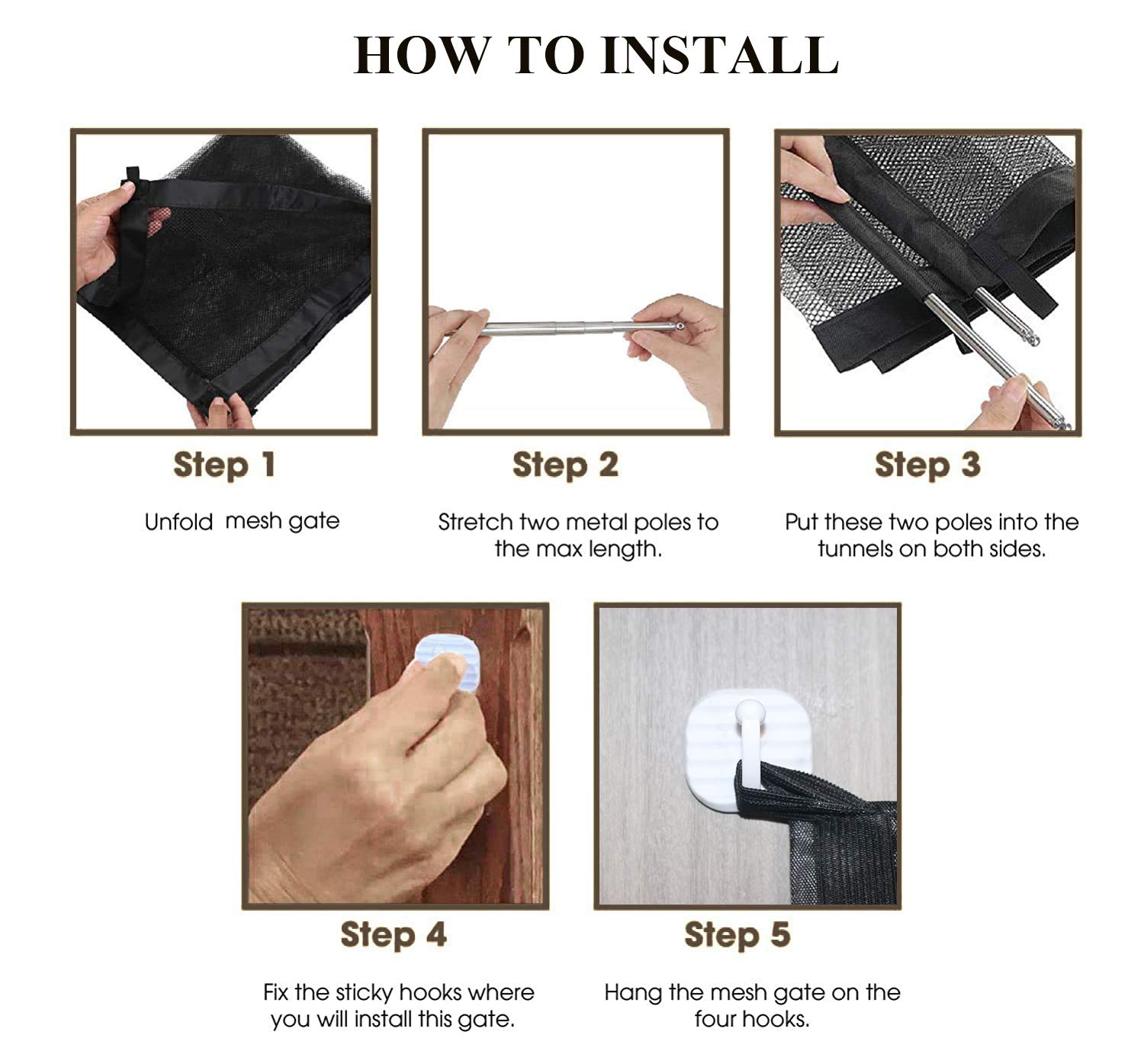 HOW TO INSTALL

Step 1

Unfold  mesh gate

Step 2

Stretch two metal poles to the max length.

Step 3

Put these two poles into the tunnels on both sides.

Step 4

Fix the sticky hooks where you will install this gate.

Step 5

Hang the mesh gate on the four hooks.