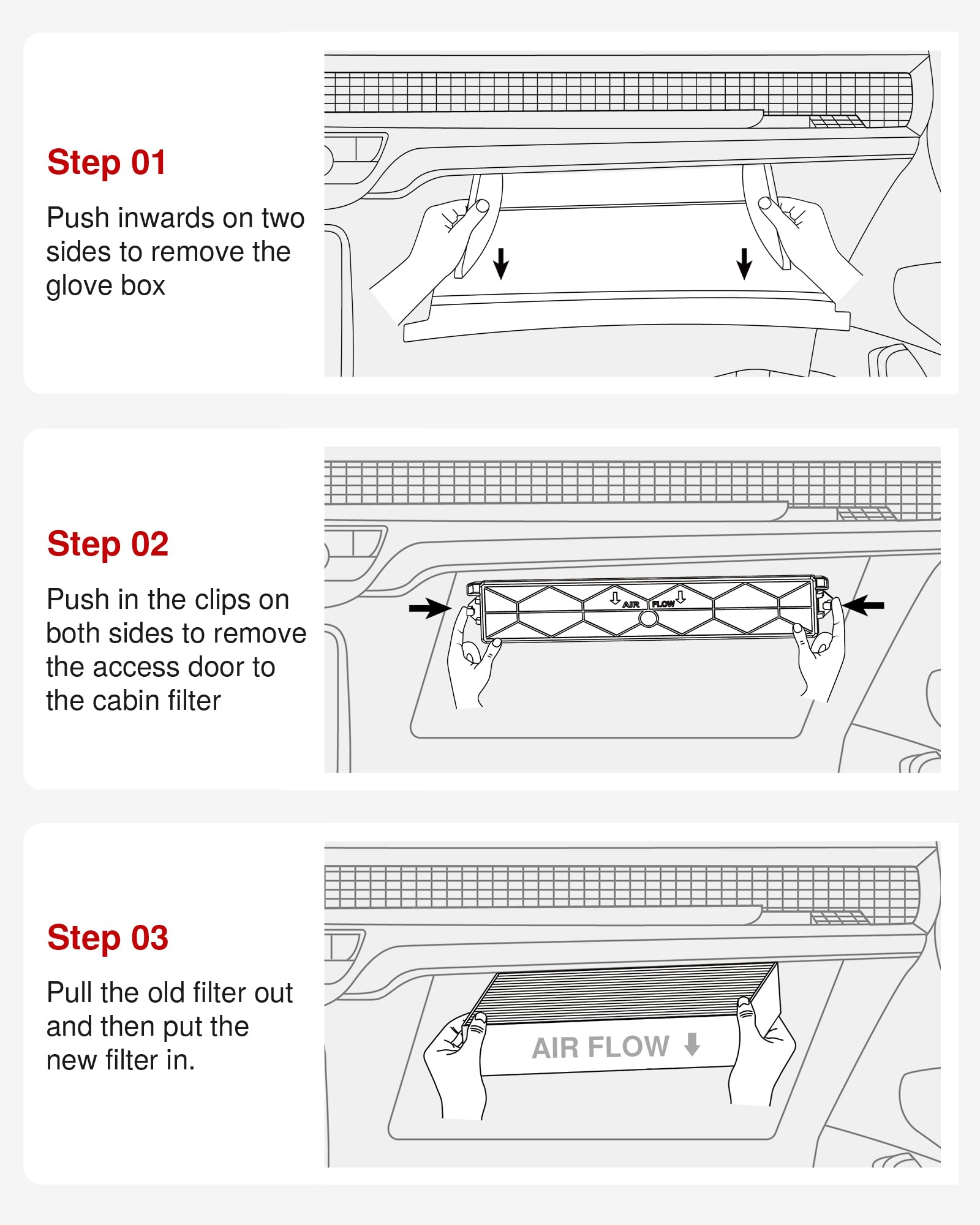 Step 01

Push inwards on two sides to remove the glove box

Step 02

Push in the clips on both sides to remove the access door to the cabin filter

AIR FLOW

Step 03

Pull the old filter out and then put the new filter in.

AIR FLOW