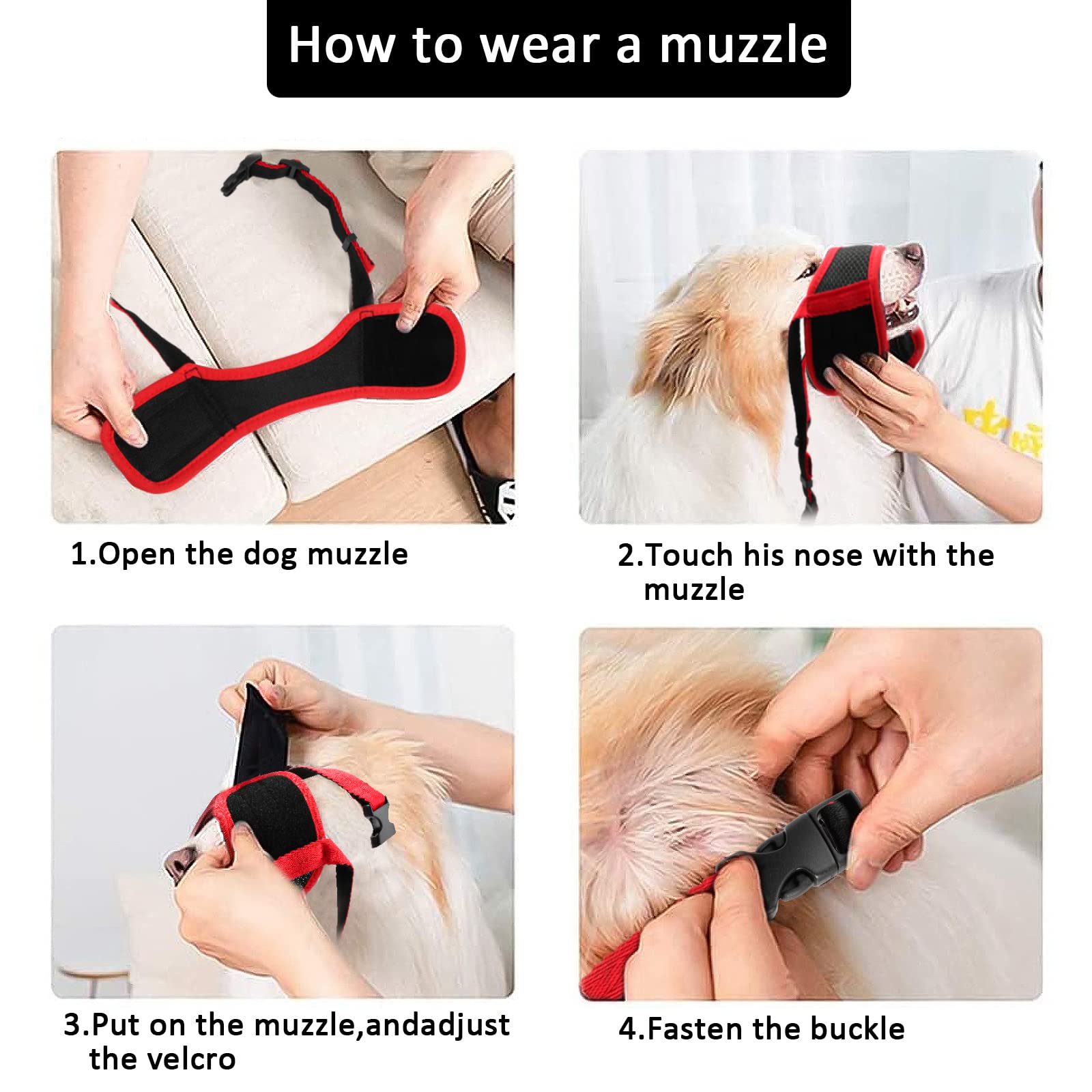 How to wear a muzzle

1.Open the dog muzzle

2.Touch his nose with the muzzle

3.Put on the muzzle,andadjust the velcro

4.Fasten the buckle