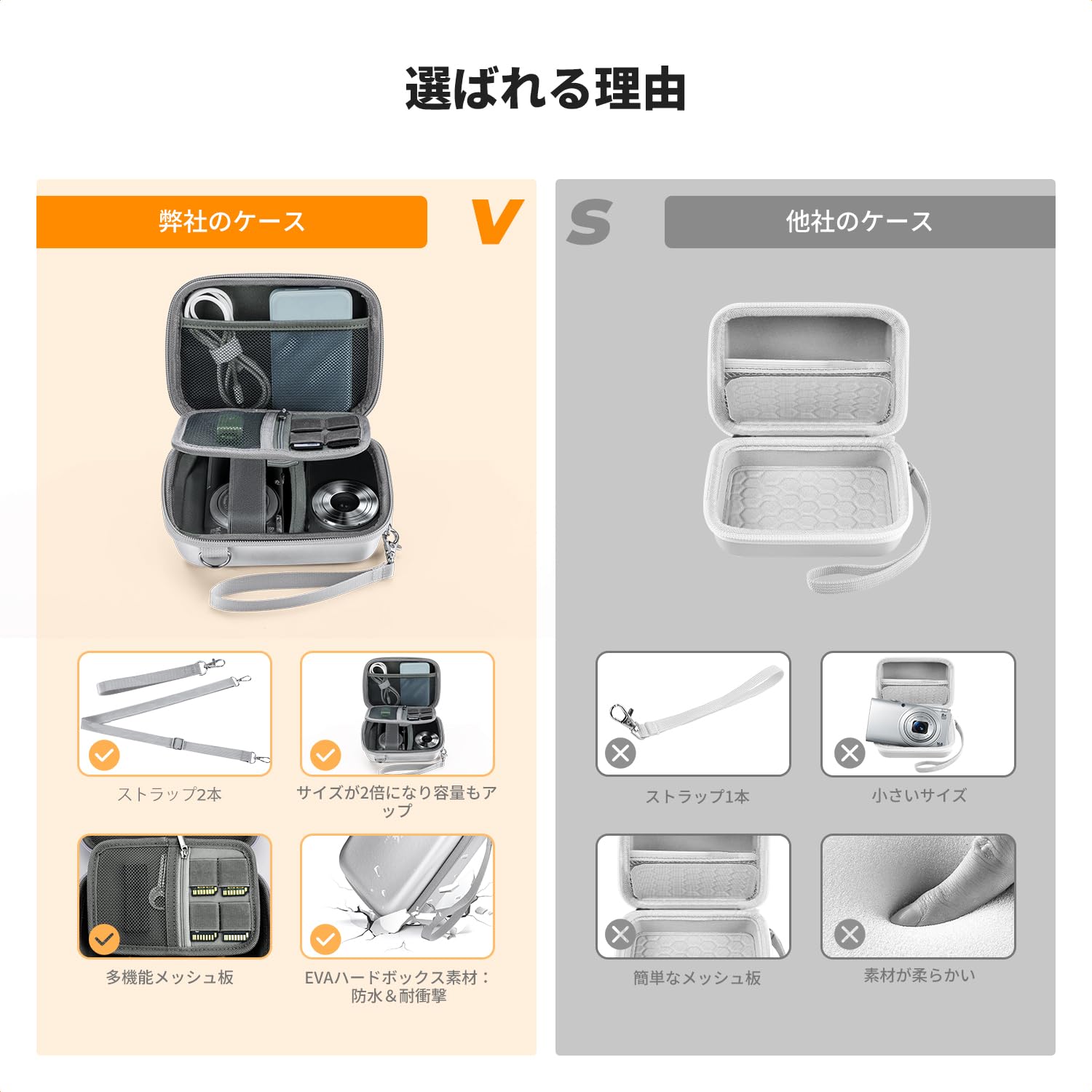 選ばれる理由

弊社のケース

V

ストラップ2本

サイズが2倍になり容量もアップ

多機能メッシュ板

EVAハードボックス素材：防水＆耐衝撃

S

他社のケース

ストラップ1本

小さいサイズ

簡単なメッシュ板

素材が柔らかい