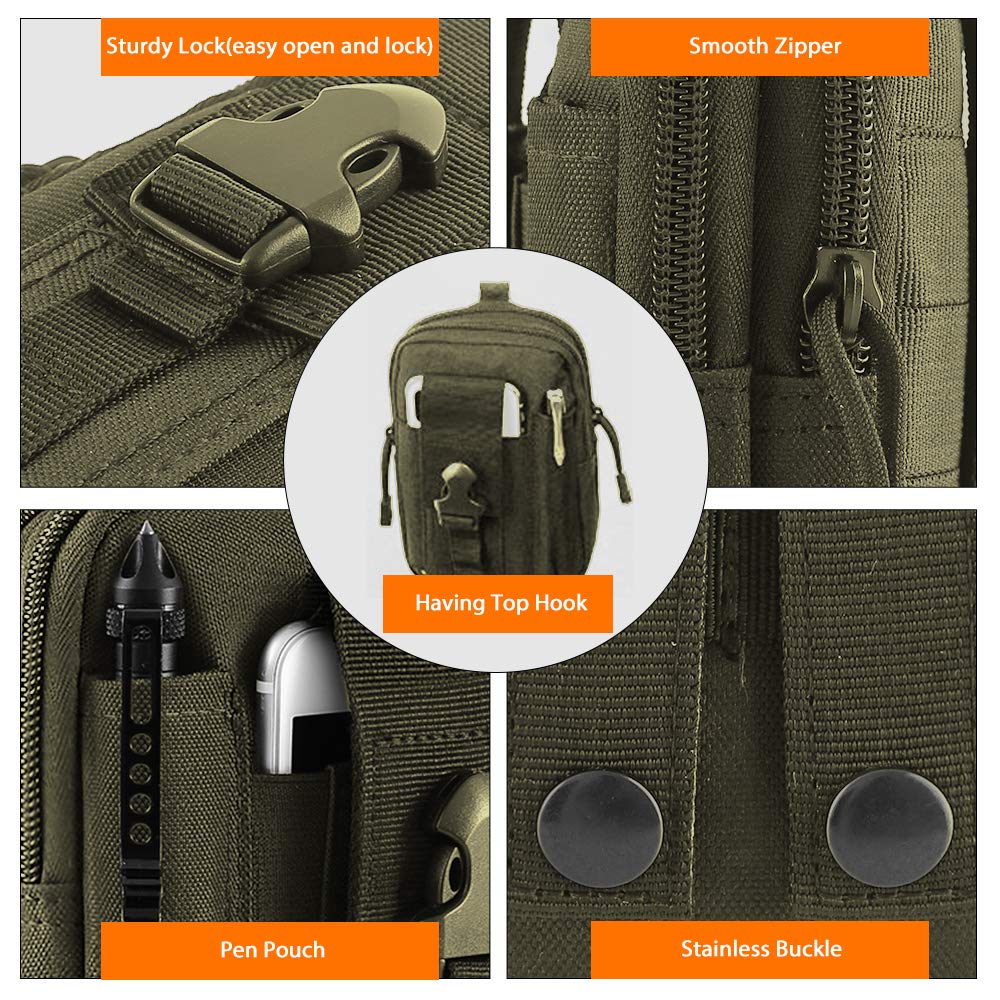 Sturdy Lock(easy open and lock)

Smooth Zipper

Having Top Hook

Pen Pouch

Stainless Buckle