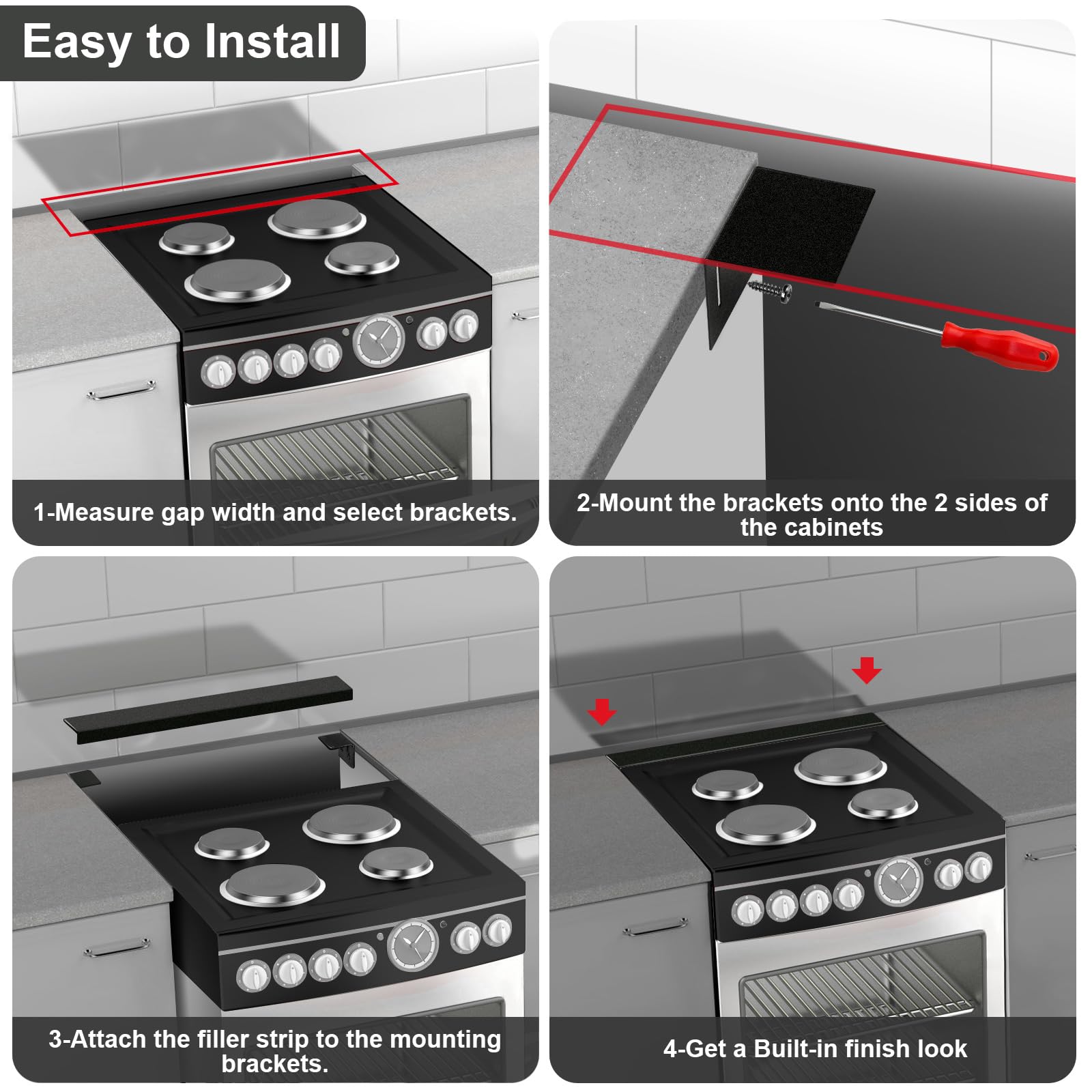 Easy to Install

1-Measure gap width and select brackets.

2-Mount the brackets onto the 2 sides of the cabinets

3-Attach the filler strip to the mounting brackets.

4-Get a Built-in finish look