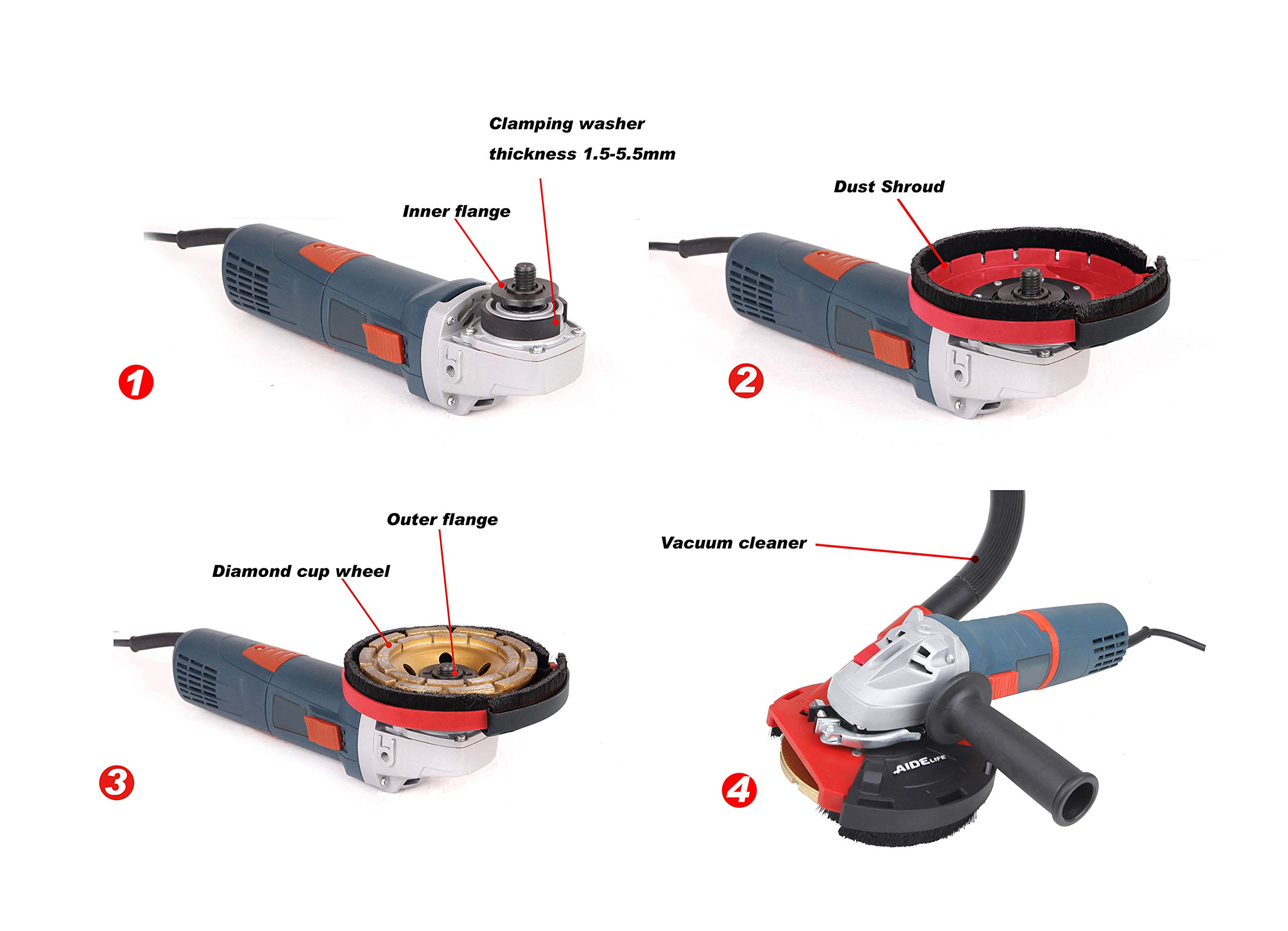 Clamping washer
thickness 1.5-5.5mm

Inner flange

1

Dust Shroud

2

Outer flange

Diamond cup wheel

3

Vacuum cleaner

AIDELIFE

4