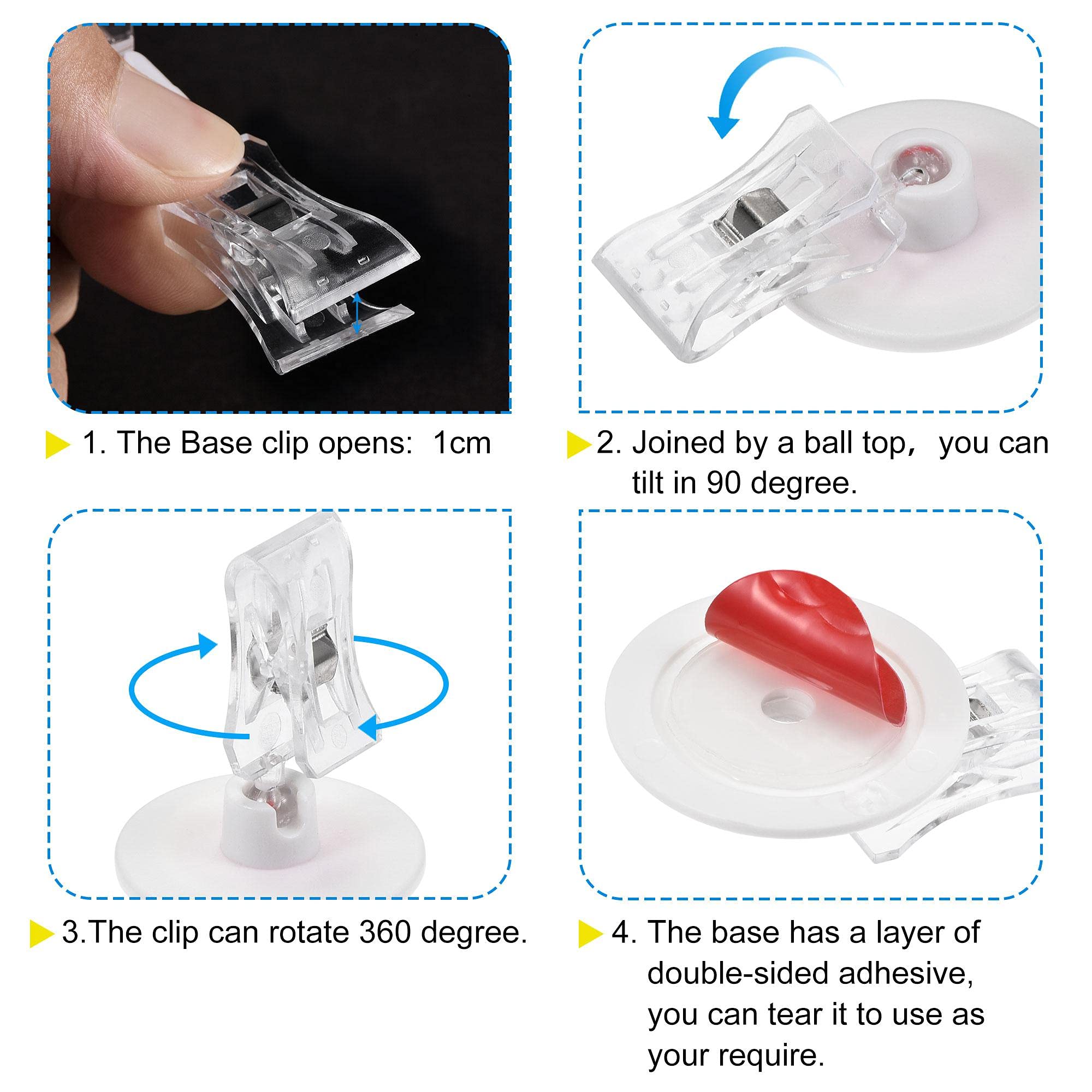 1. The Base clip opens: 1cm

2. Joined by a ball top， you can tilt in 90 degree.

3.The clip can rotate 360 degree.

4. The base has a layer of double-sided adhesive, you can tear it to use as your require.